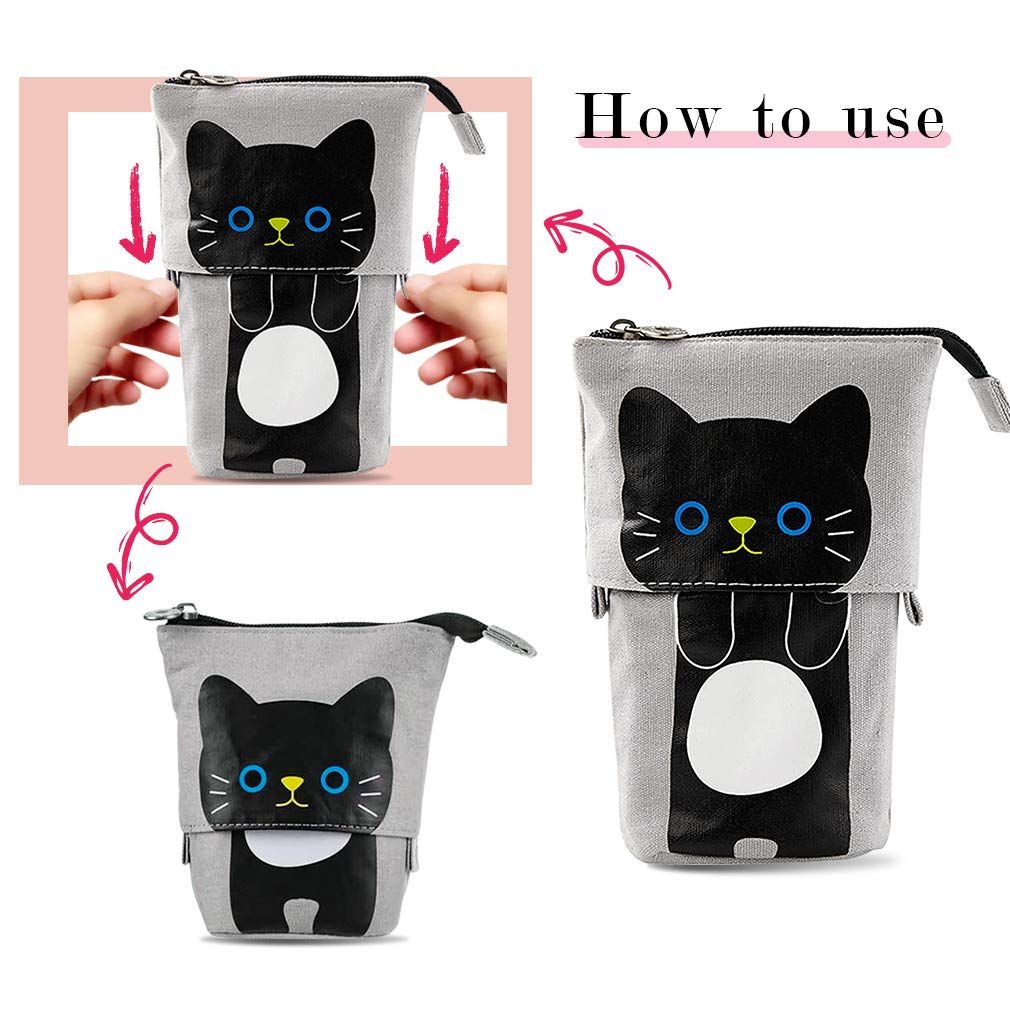 How to use