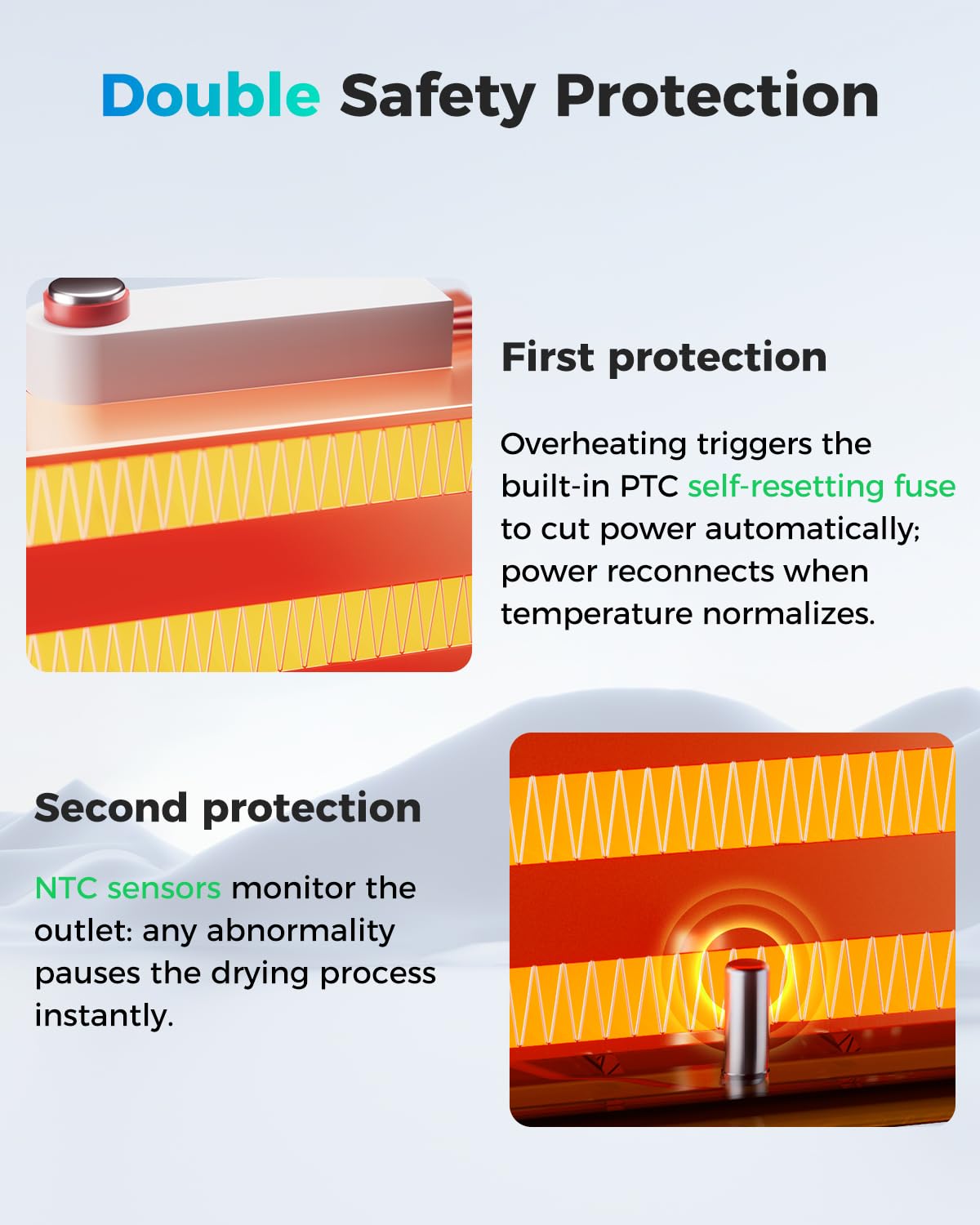 Double Safety Protection

First protection

Overheating triggers the built-in PTC self-resetting fuse to cut power automatically; power reconnects when temperature normalizes.

Second protection

NTC sensors monitor the outlet: any abnormality pauses the drying process instantly.