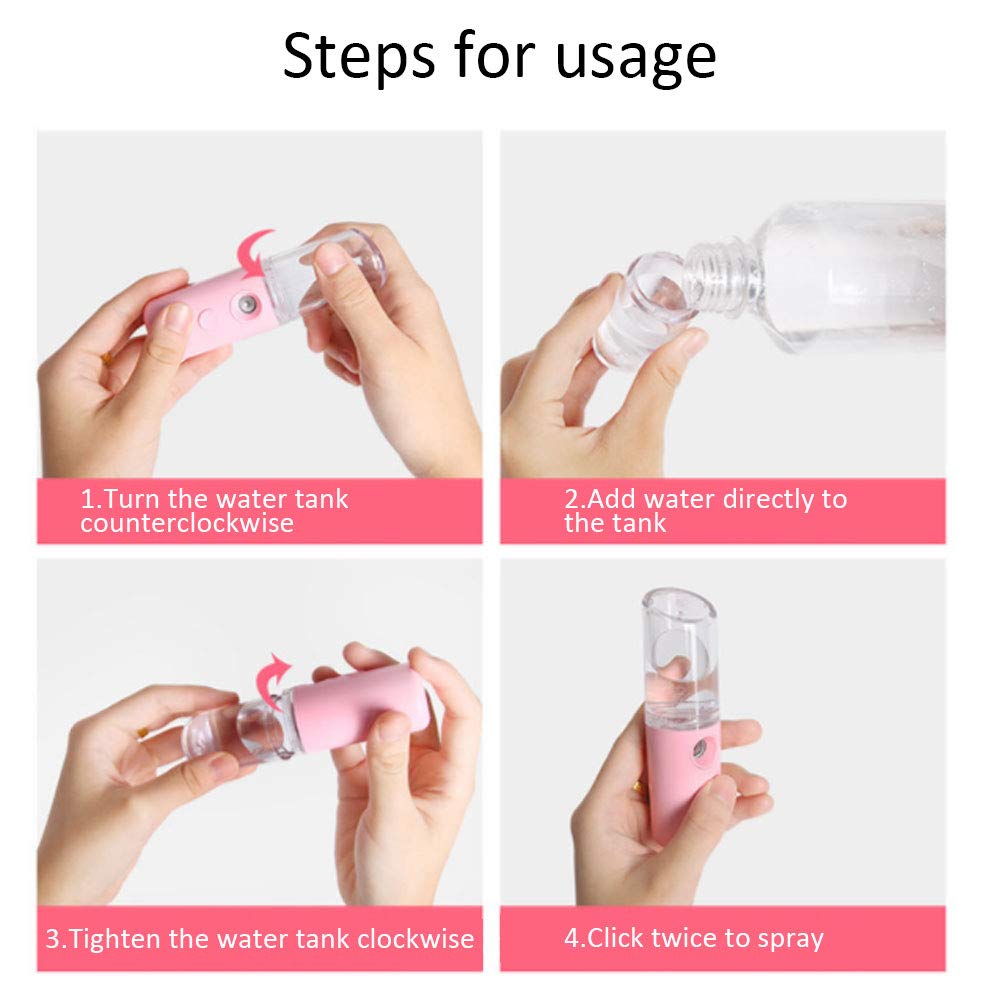 Steps for usage

1.Turn the water tank counterclockwise

2.Add water directly to the tank

3.Tighten the water tank clockwise

4.Click twice to spray