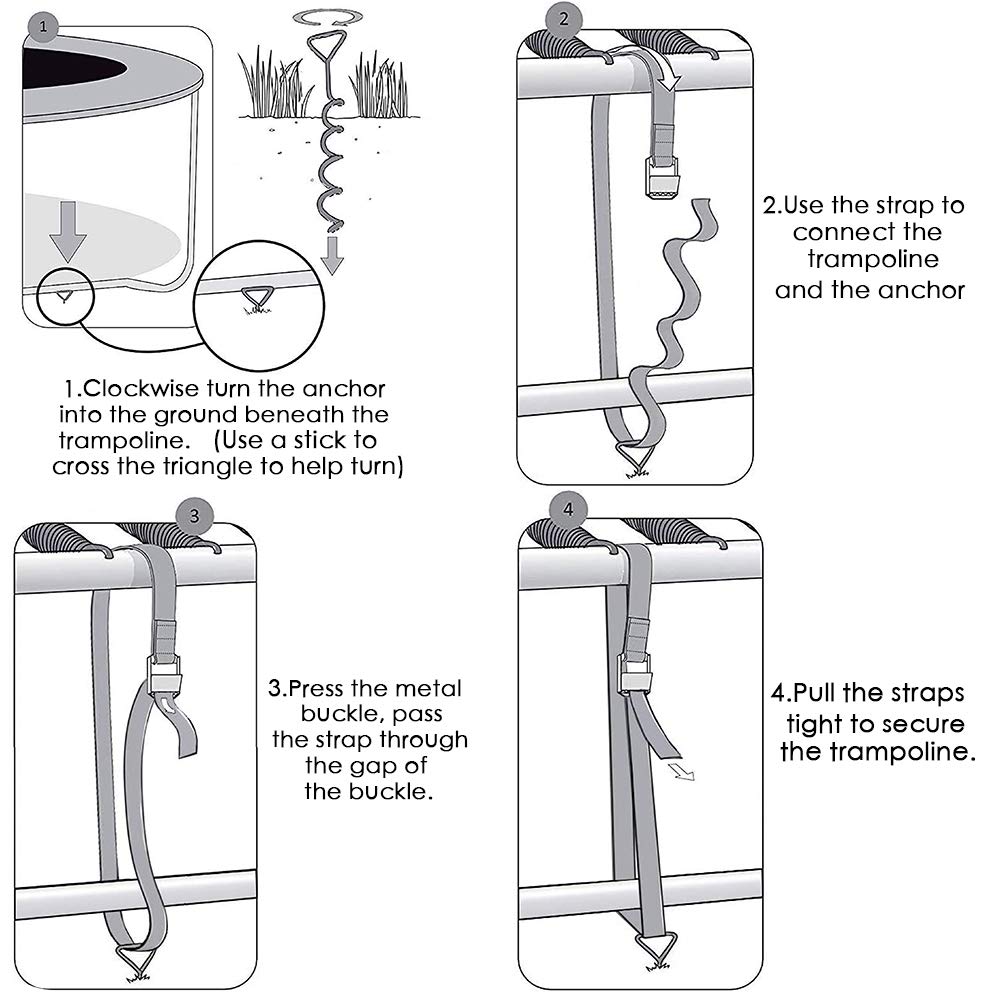 1

1.Clockwise turn the anchor into the ground beneath the trampoline. (Use a stick to cross the triangle to help turn)

2

2.Use the strap to connect the trampoline and the anchor

3

3.Press the metal buckle, pass the strap through the gap of the buckle.

4

4.Pull the straps tight to secure the trampoline.