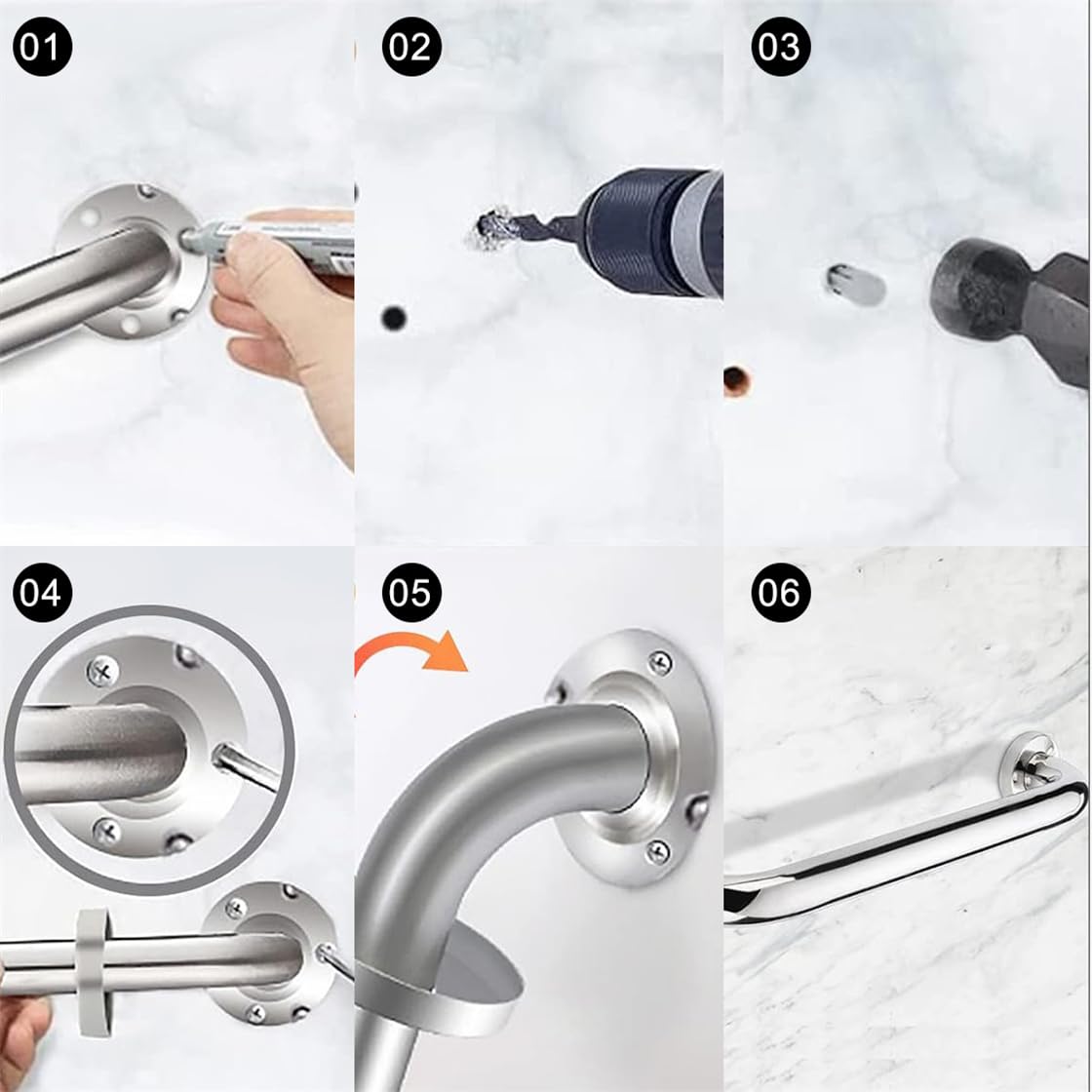 01

02

03

04

05

06