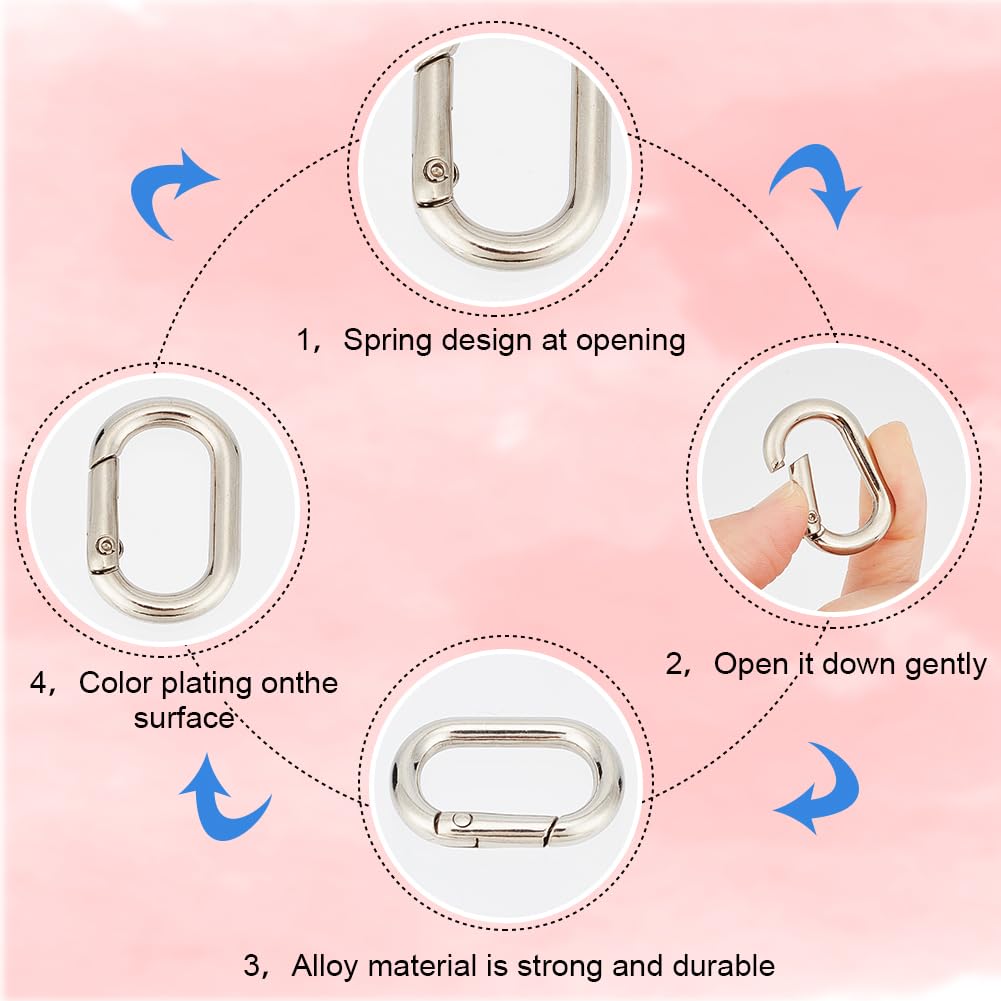 1, Spring design at opening

2, Open it down gently

3, Alloy material is strong and durable

4, Color plating onthe surface