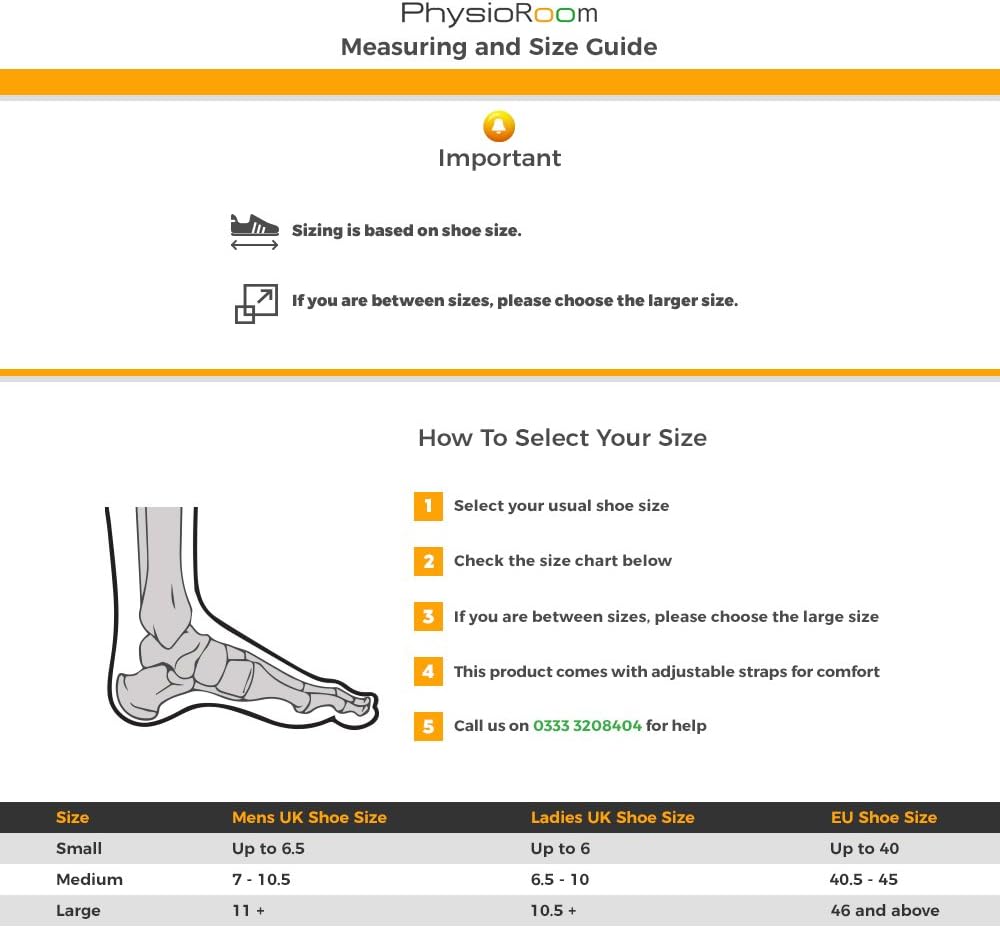 PhysioRoom
Measuring and Size Guide

Important

Sizing is based on shoe size.

If you are between sizes, please choose the larger size.

How To Select Your Size

1 Select your usual shoe size

2 Check the size chart below

3 If you are between sizes, please choose the large size

4 This product comes with adjustable straps for comfort

5 Call us on 0333 3208404 for help

| Size | Mens UK Shoe Size | Ladies UK Shoe Size | EU Shoe Size |
|---|---|---|---|
| Small | Up to 6.5 | Up to 6 | Up to 40 |
| Medium | 7 - 10.5 | 6.5 - 10 | 40.5 - 45 |
| Large | 11 + | 10.5 + | 46 and above |