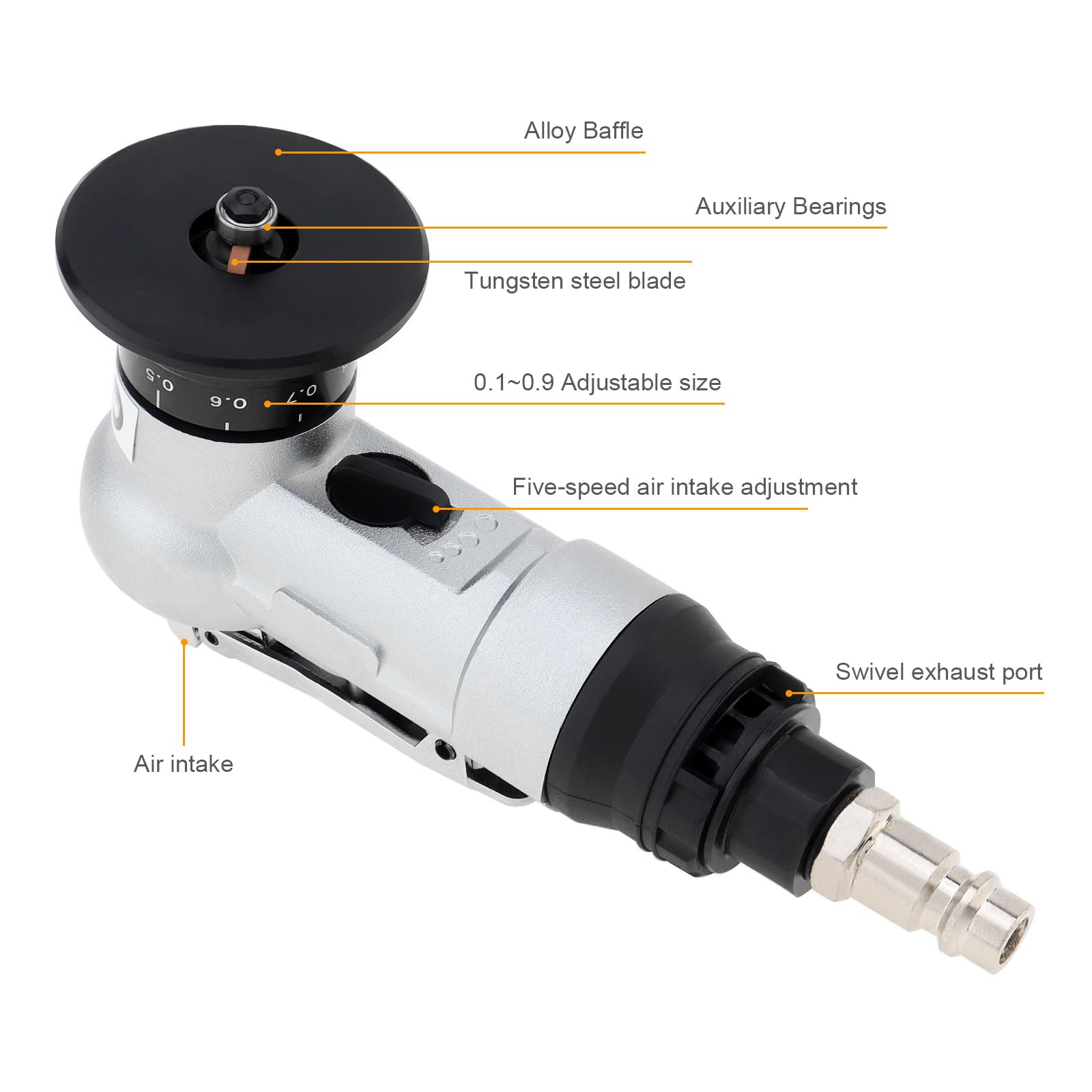 Alloy Baffle

Auxiliary Bearings

Tungsten steel blade

0.5 0.6 0.7

0.1~0.9 Adjustable size

Five-speed air intake adjustment

Swivel exhaust port

Air intake