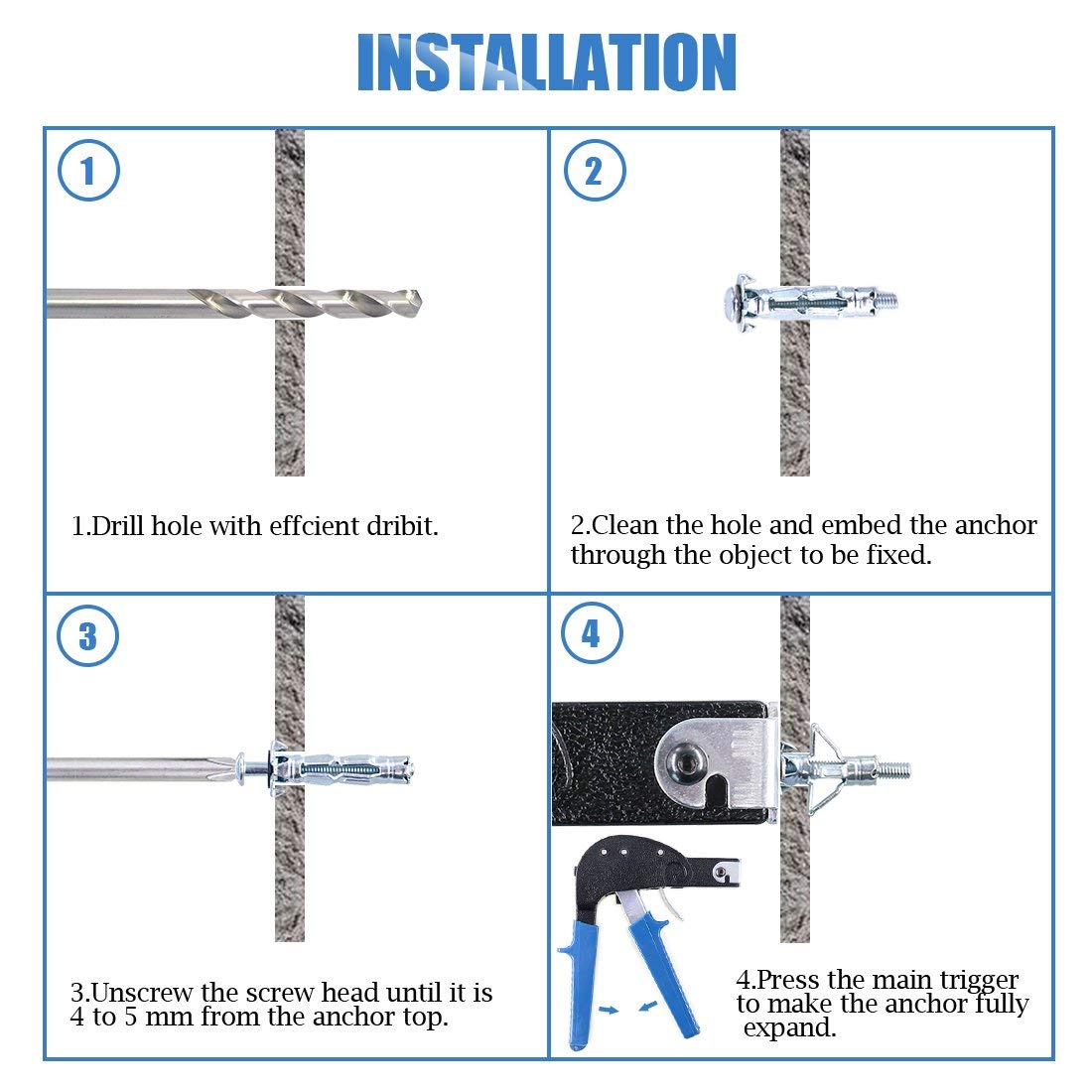 INSTALLATION

1

1.Drill hole with effcient dribit.

2

2.Clean the hole and embed the anchor through the object to be fixed.

3

3.Unscrew the screw head until it is 4 to 5 mm from the anchor top.

4

4.Press the main trigger to make the anchor fully expand.