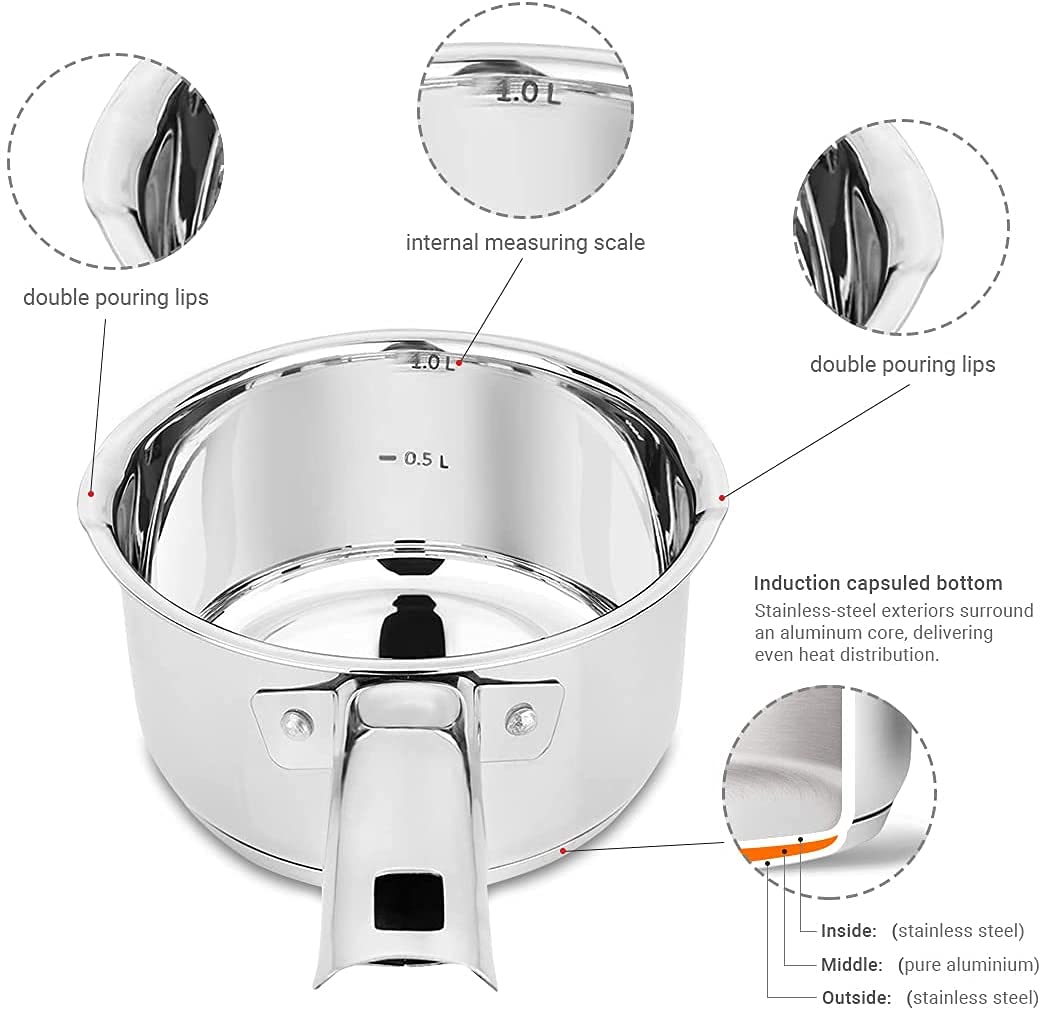 1.0 L

internal measuring scale

double pouring lips

double pouring lips

1.0 L

0.5 L

Induction capsuled bottom
Stainless-steel exteriors surround an aluminum core, delivering even heat distribution.

Inside: (stainless steel)

Middle: (pure aluminium)

Outside: (stainless steel)