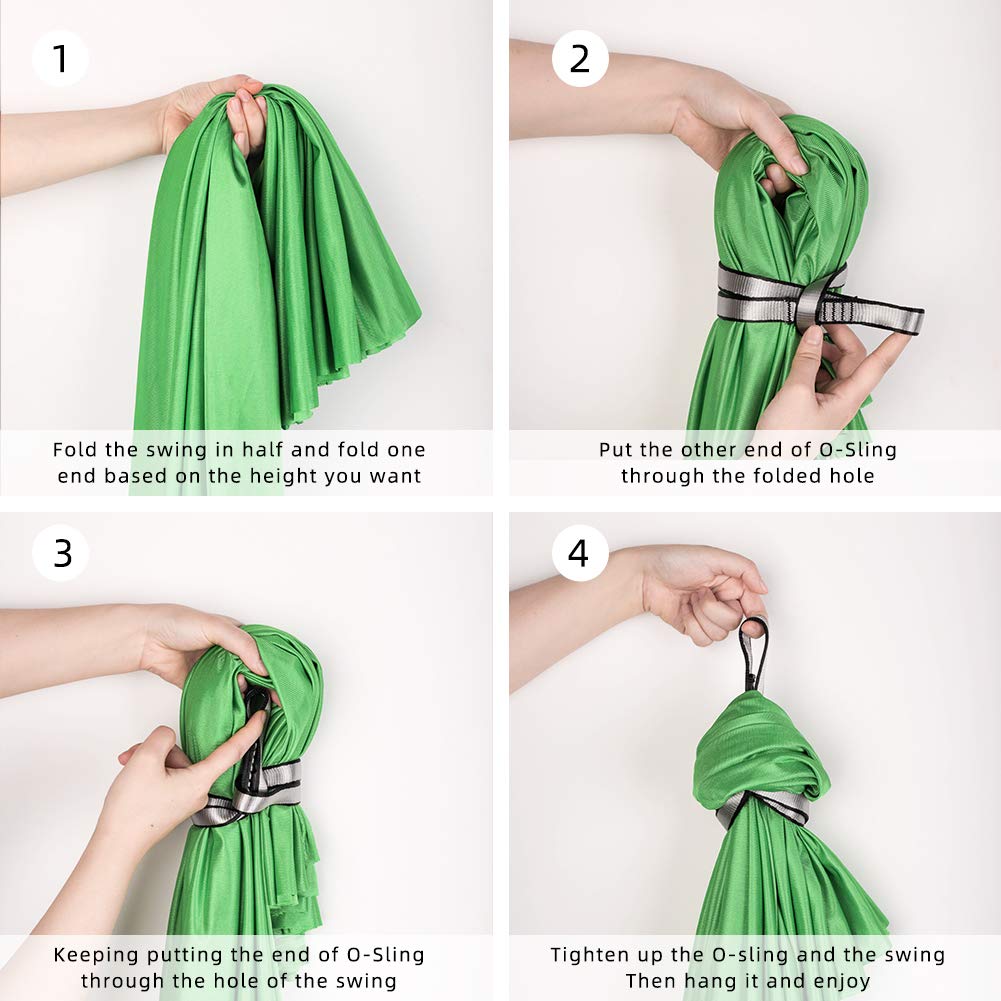 1

Fold the swing in half and fold one end based on the height you want

2

Put the other end of O-Sling through the folded hole

3

Keeping putting the end of O-Sling through the hole of the swing

4

Tighten up the O-sling and the swing Then hang it and enjoy