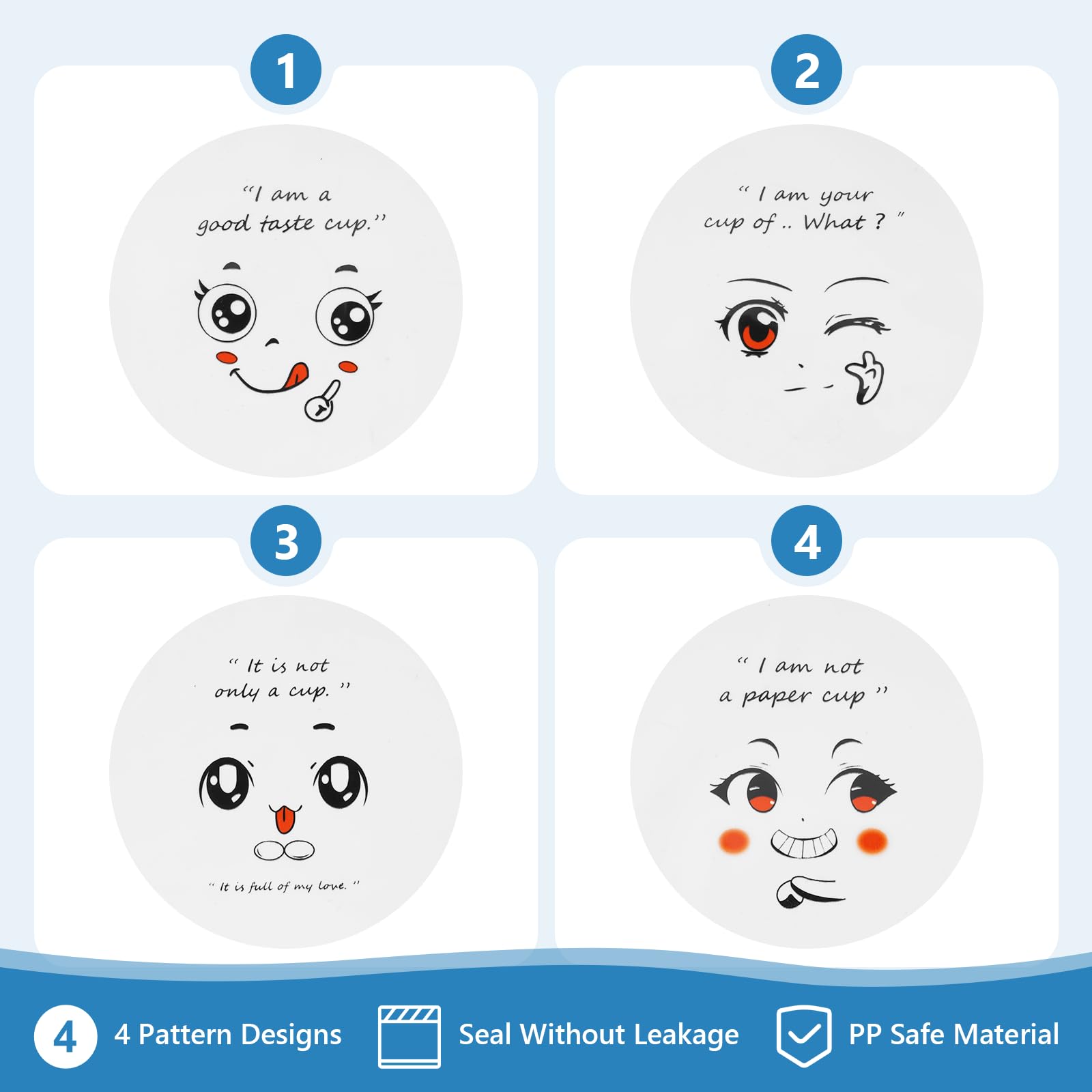 1

"I am a good taste cup."

2

" I am your cup of .. What ? "

3

" It is not only a cup. "

" It is full of my love. "

4

" I am not a paper cup "

4 4 Pattern Designs

Seal Without Leakage

PP Safe Material