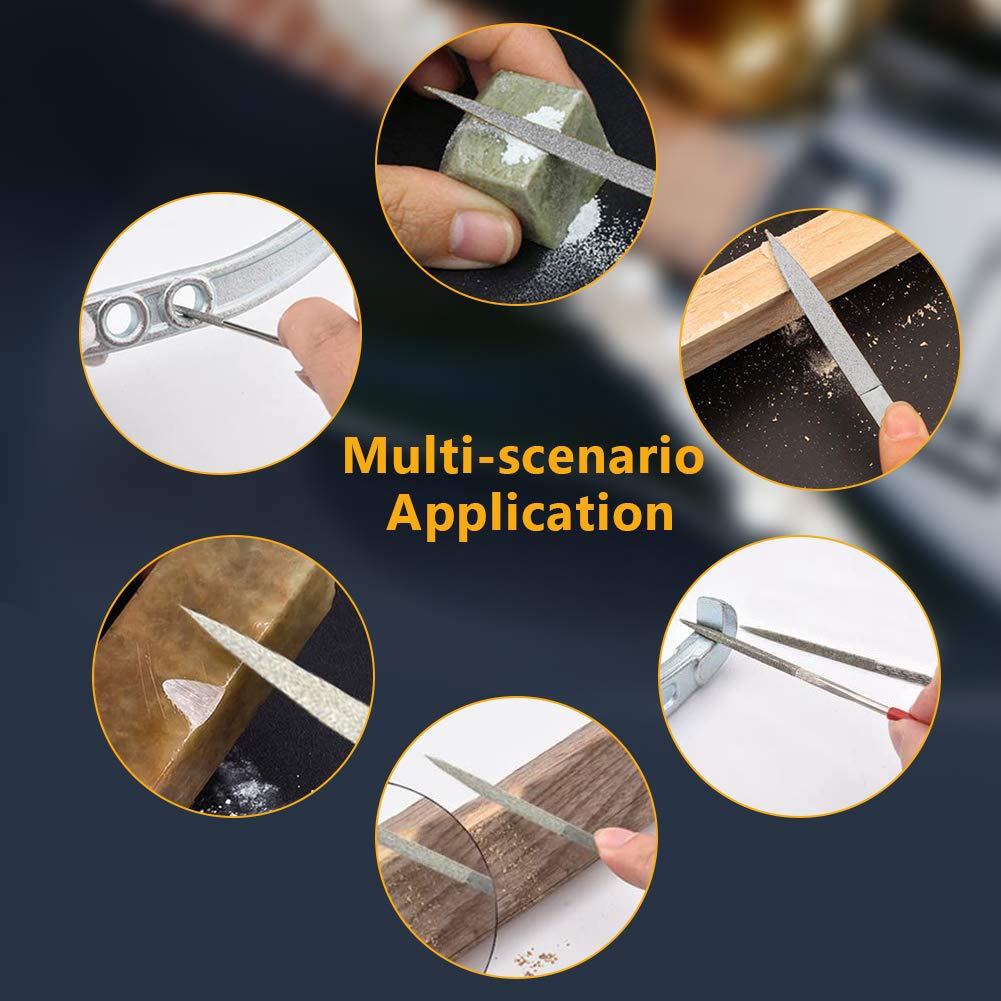 Multi-scenario Application