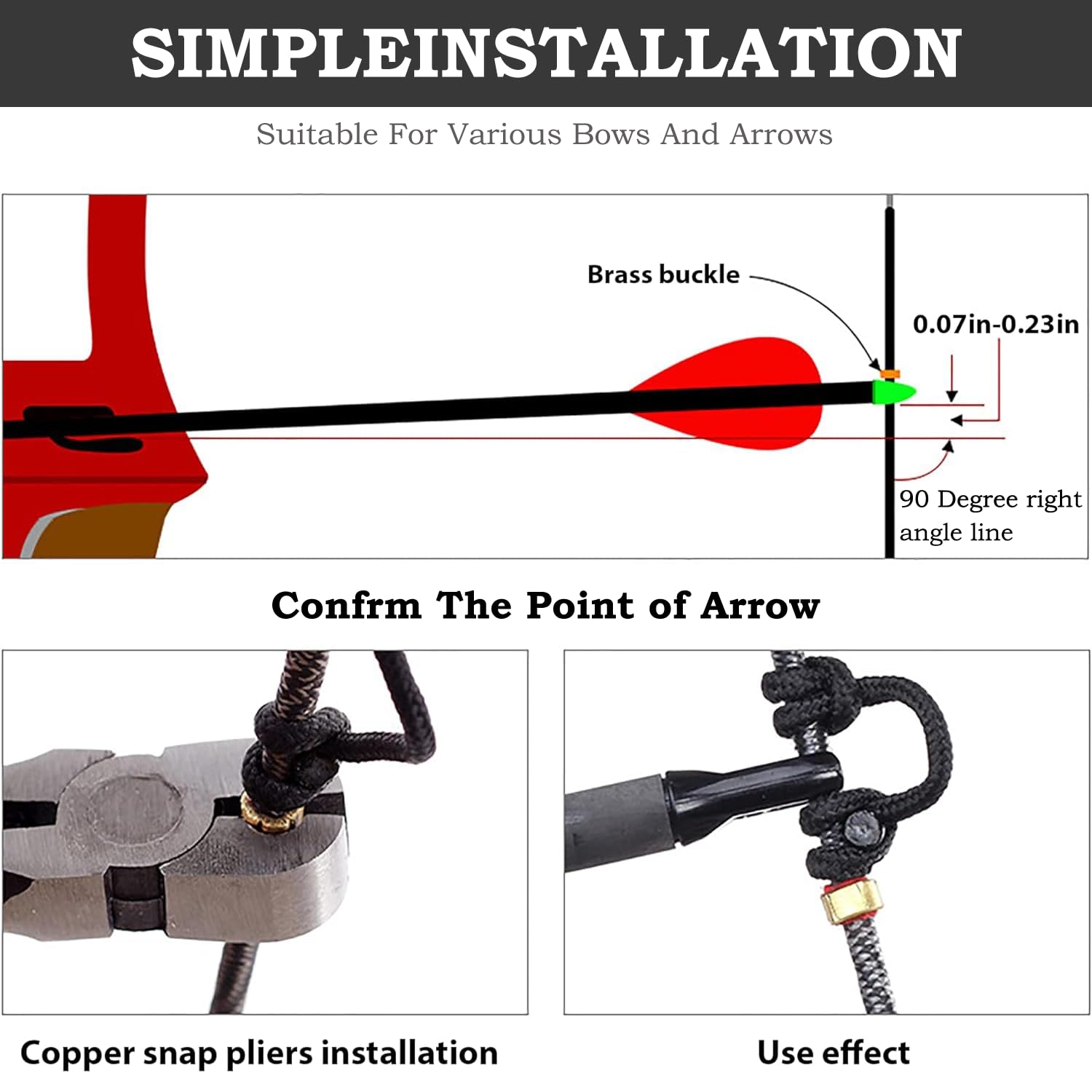 SIMPLEINSTALLATION

Suitable For Various Bows And Arrows

Brass buckle

0.07in-0.23in

90 Degree right angle line

Confrm The Point of Arrow

Copper snap pliers installation

Use effect