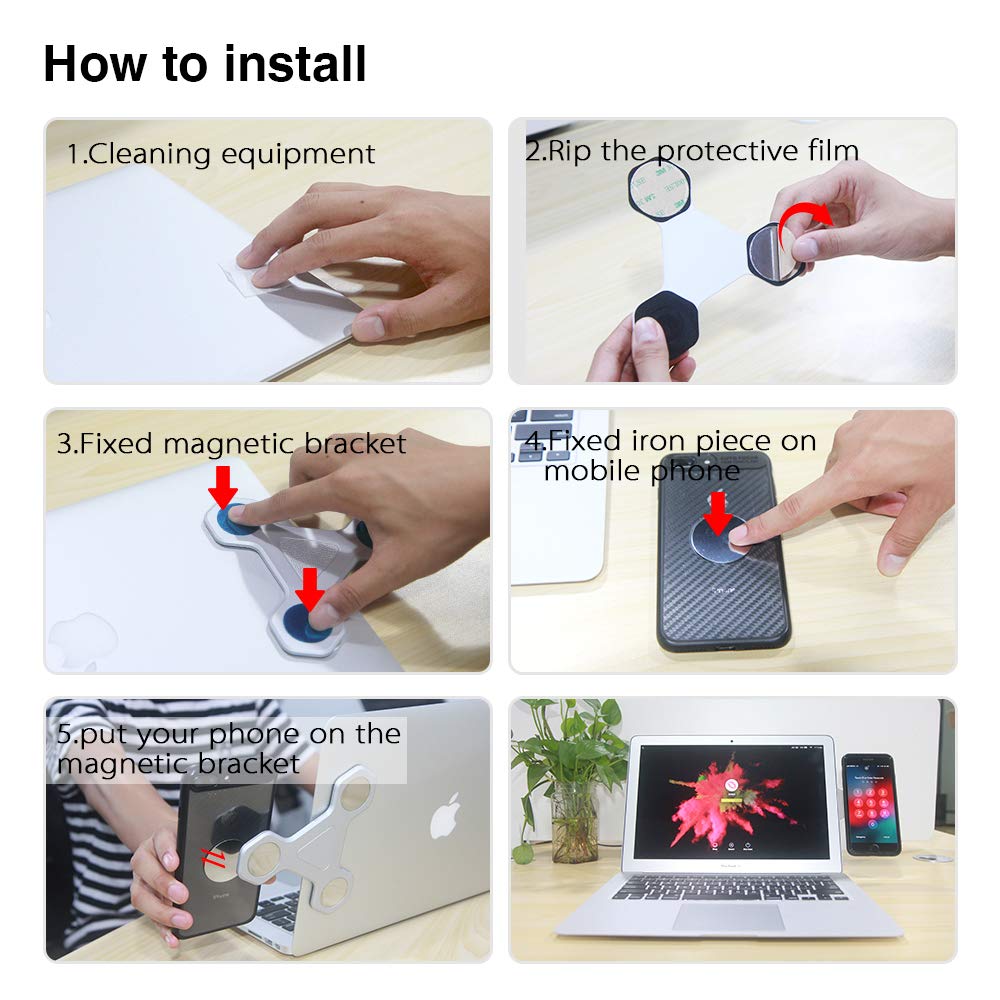 How to install

1.Cleaning equipment

2.Rip the protective film

3.Fixed magnetic bracket

4.Fixed iron piece on mobile phone

5.put your phone on the magnetic bracket