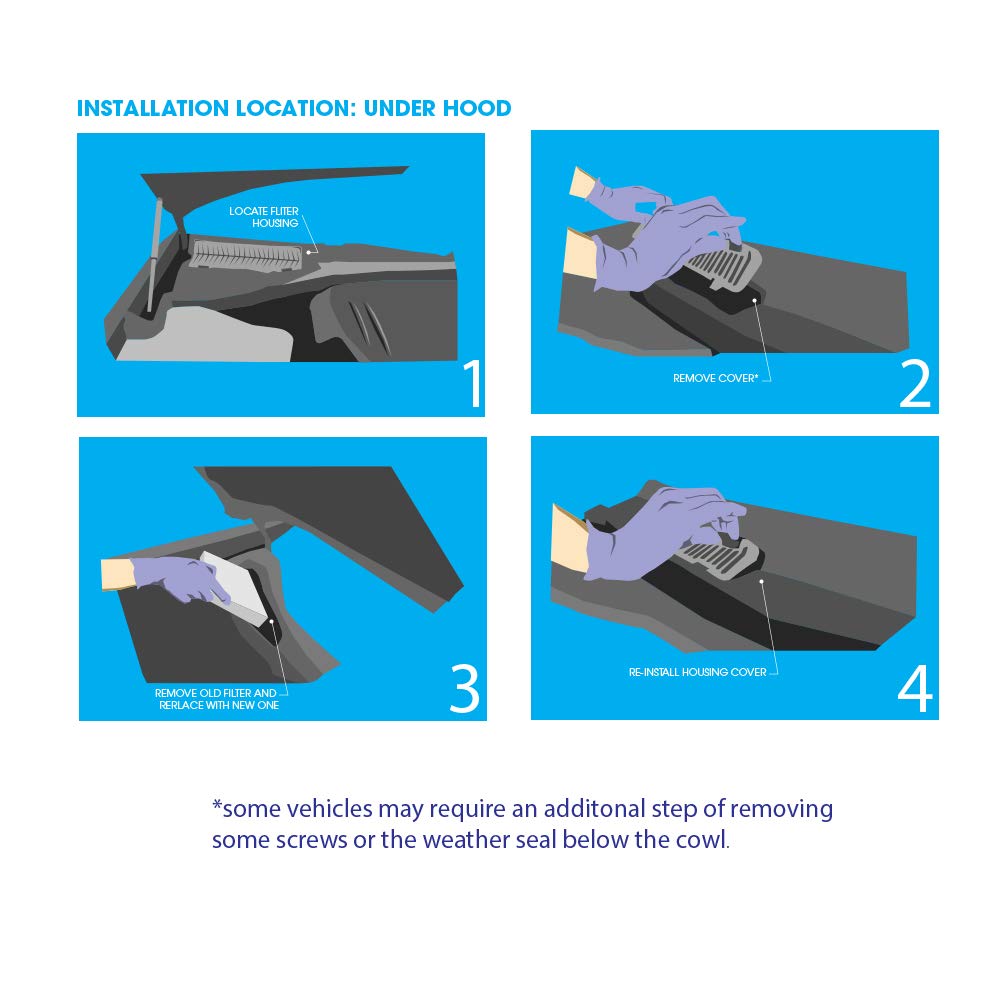 INSTALLATION LOCATION: UNDER HOOD

LOCATE FLITER HOUSING

1

REMOVE COVER*

2

REMOVE OLD FILTER AND RERLACE WITH NEW ONE

3

RE-INSTALL HOUSING COVER

4

*some vehicles may require an additonal step of removing some screws or the weather seal below the cowl.