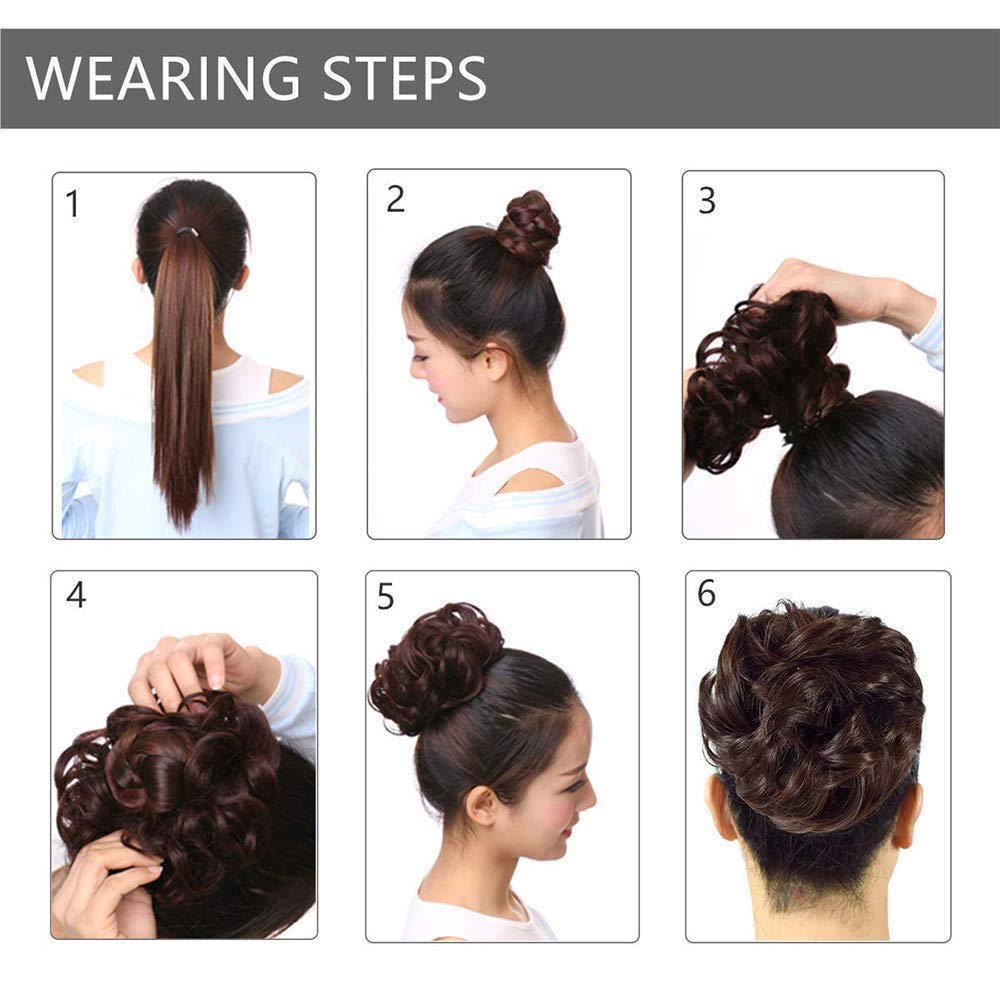 WEARING STEPS

1

2

3

4

5

6