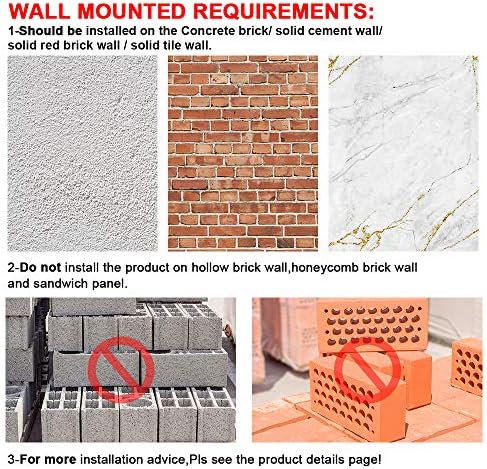 WALL MOUNTED REQUIREMENTS:
1-Should be installed on the Concrete brick/ solid cement wall/ solid red brick wall / solid tile wall.

2-Do not install the product on hollow brick wall,honeycomb brick wall and sandwich panel.

3-For more installation advice,Pls see the product details page!