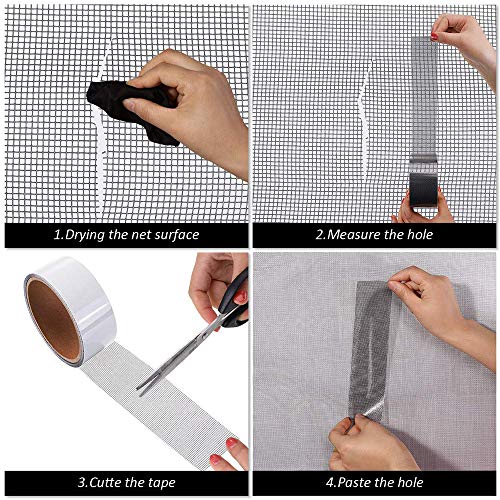 1.Drying the net surface

2.Measure the hole

3.Cutte the tape

4.Paste the hole