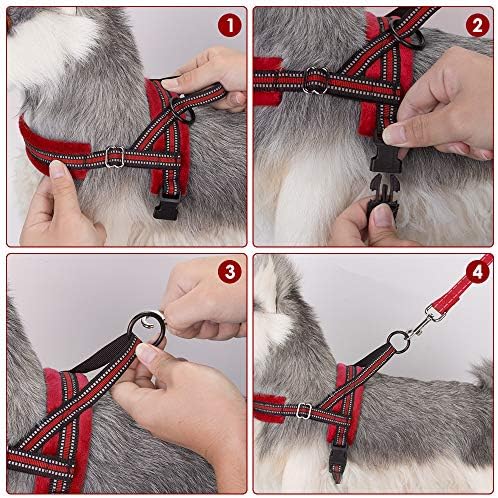 1

2

3

4