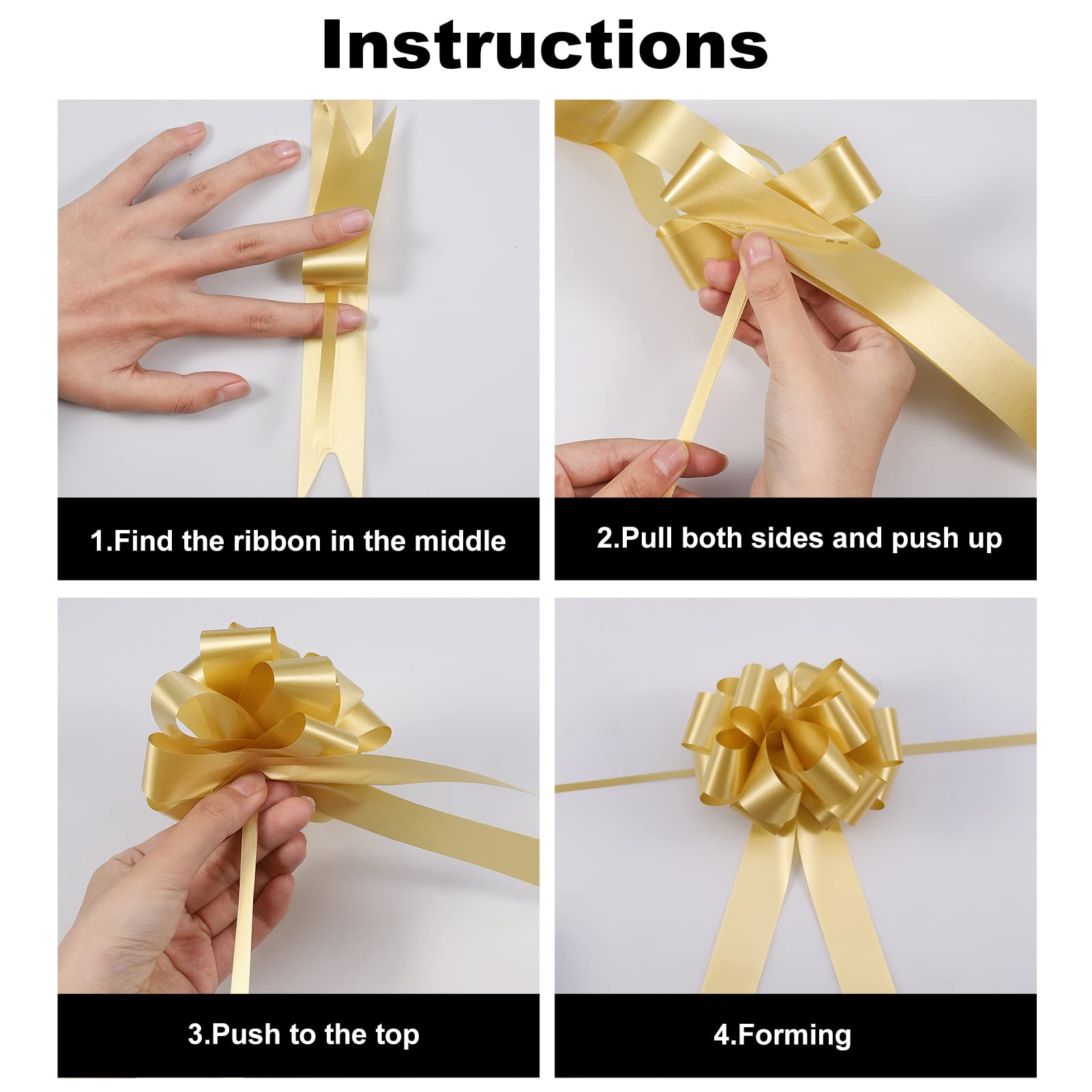 Instructions

1.Find the ribbon in the middle

2.Pull both sides and push up

3.Push to the top

4.Forming