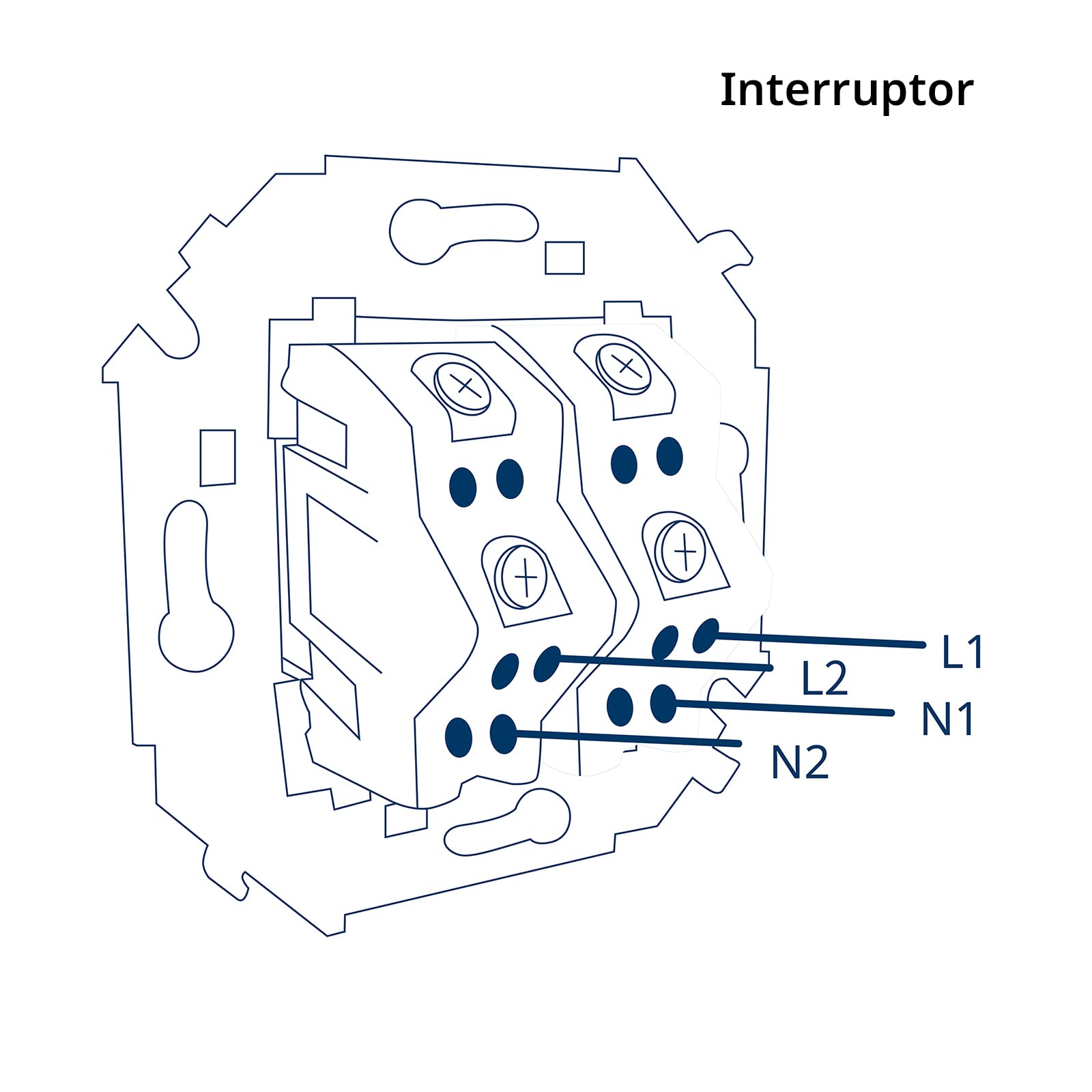 Interruptor

L1

L2

N1

N2