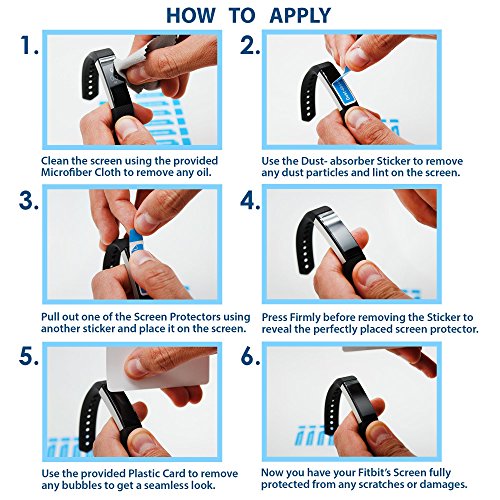 HOW TO APPLY

1.

Clean the screen using the provided Microfiber Cloth to remove any oil.

2.

Use the Dust- absorber Sticker to remove any dust particles and lint on the screen.

3.

Pull out one of the Screen Protectors using another sticker and place it on the screen.

4.

Press Firmly before removing the Sticker to reveal the perfectly placed screen protector.

5.

Use the provided Plastic Card to remove any bubbles to get a seamless look.

6.

Now you have your Fitbit's Screen fully protected from any scratches or damages.