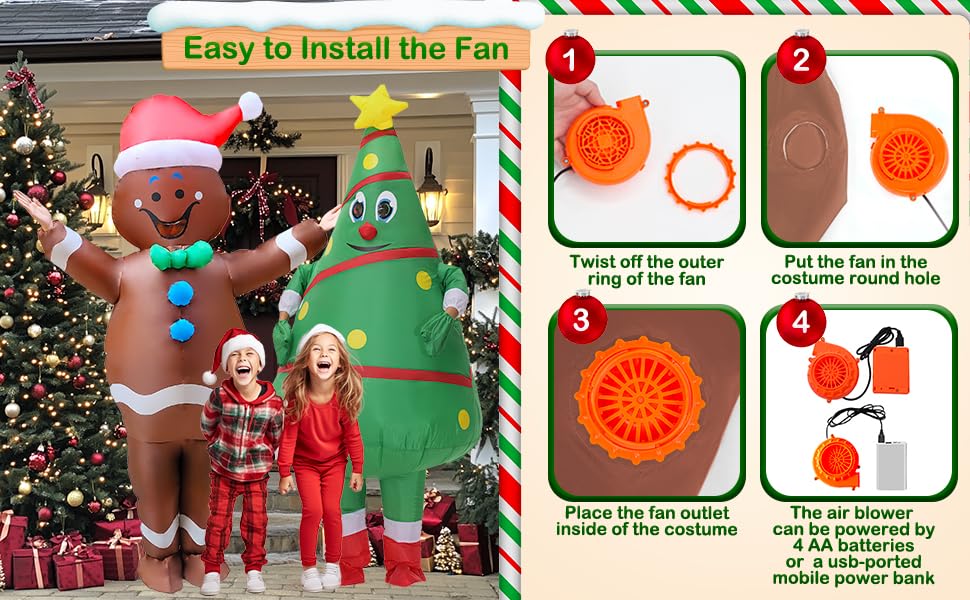 Easy to Install the Fan

1
Twist off the outer ring of the fan

2
Put the fan in the costume round hole

3
Place the fan outlet inside of the costume

4
The air blower can be powered by 4 AA batteries or a usb-ported mobile power bank