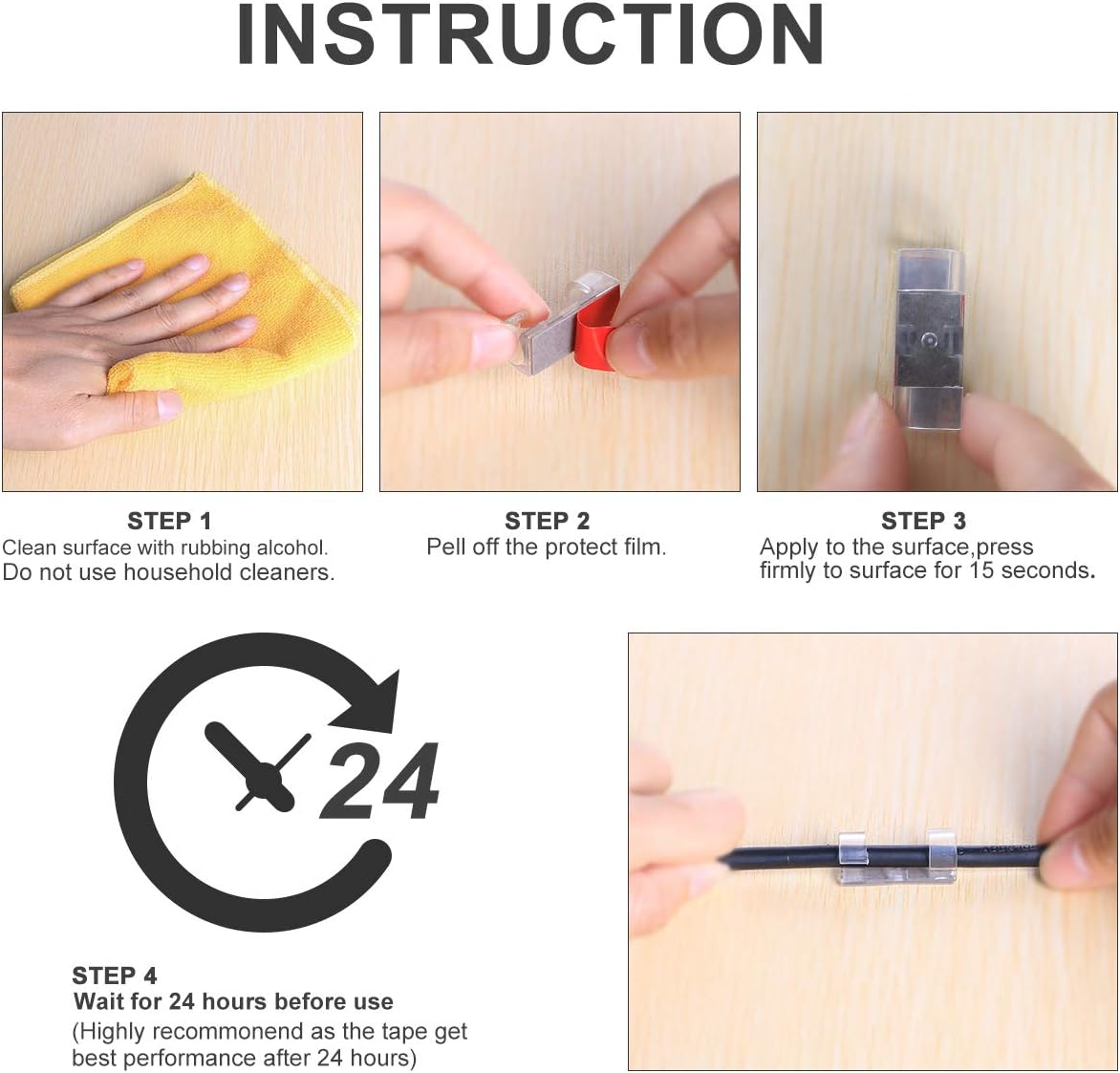 INSTRUCTION

STEP 1
Clean surface with rubbing alcohol.
Do not use household cleaners.

STEP 2
Pell off the protect film.

STEP 3
Apply to the surface,press firmly to surface for 15 seconds.

24

STEP 4
Wait for 24 hours before use
(Highly recommonend as the tape get best performance after 24 hours)