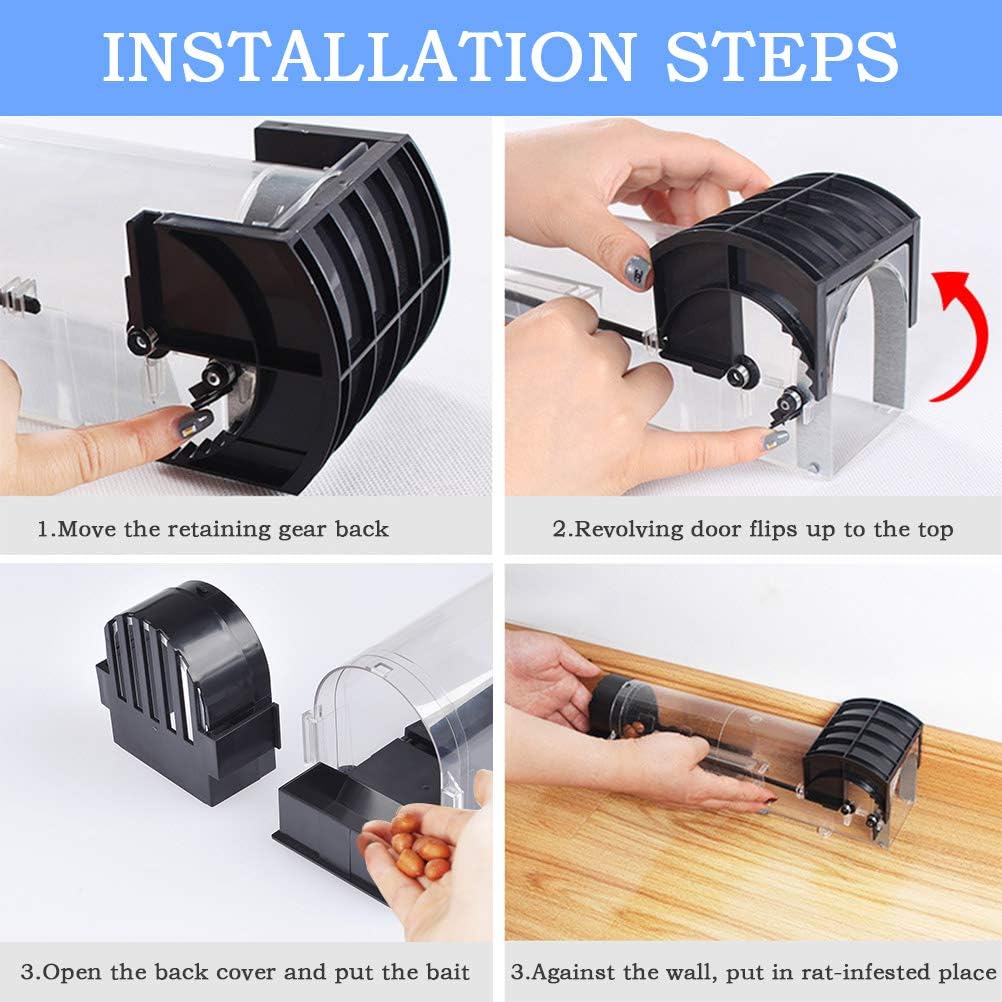 INSTALLATION STEPS

1.Move the retaining gear back

2.Revolving door flips up to the top

3.Open the back cover and put the bait

3.Against the wall, put in rat-infested place