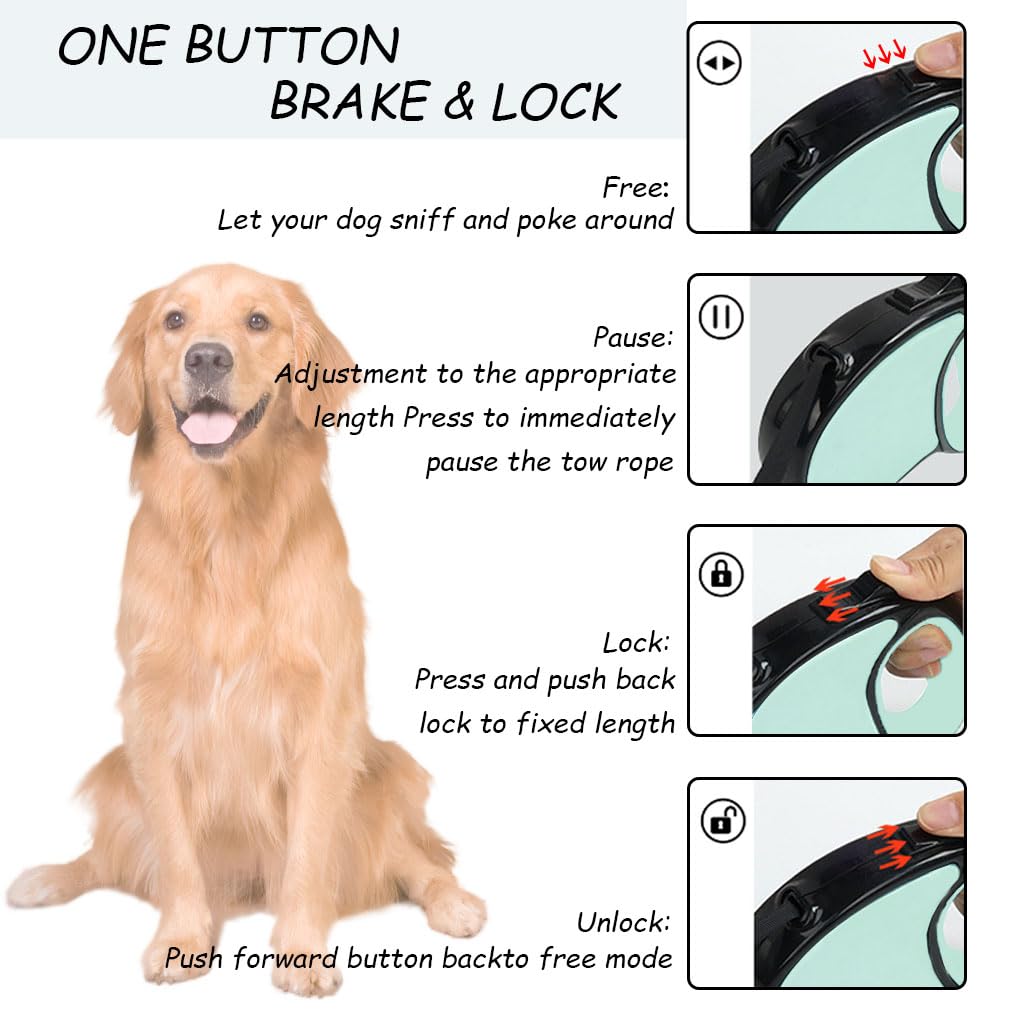 ONE BUTTON
BRAKE & LOCK

Free:
Let your dog sniff and poke around

Pause:
Adjustment to the appropriate length Press to immediately pause the tow rope

Lock:
Press and push back lock to fixed length

Unlock:
Push forward button backto free mode