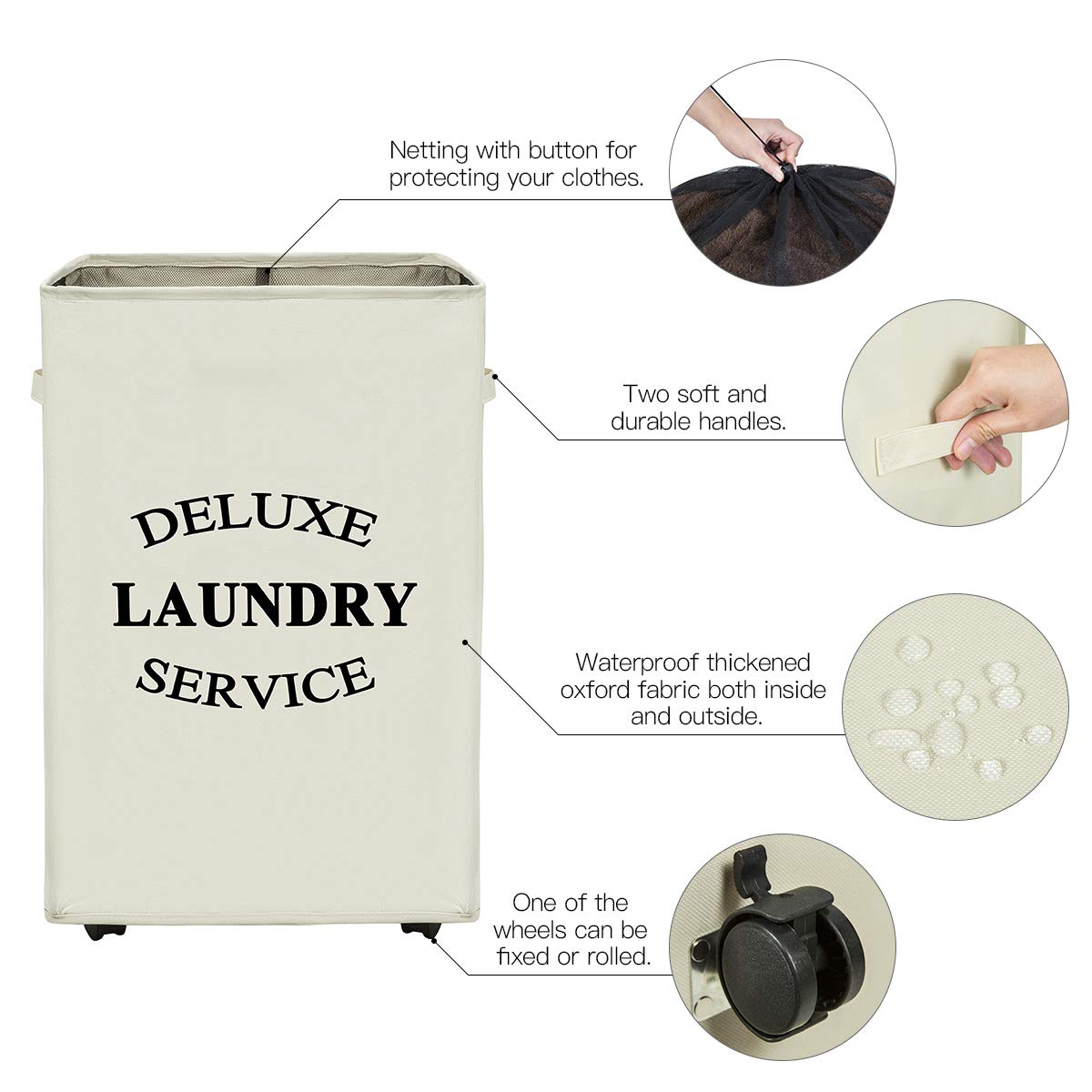 Netting with button for protecting your clothes.

Two soft and durable handles.

DELUXE
LAUNDRY
SERVICE

Waterproof thickened oxford fabric both inside and outside.

One of the wheels can be fixed or rolled.