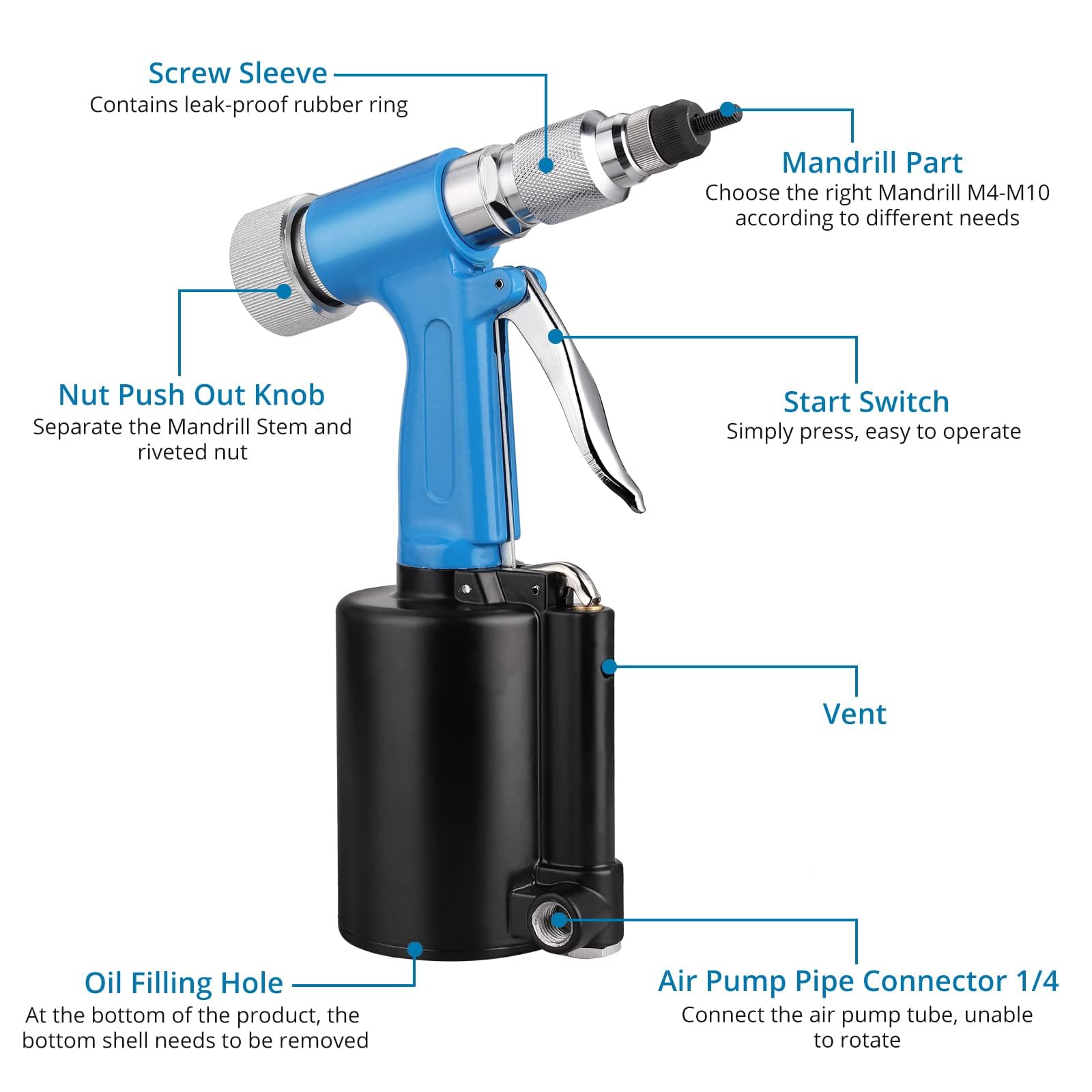 Screw Sleeve
Contains leak-proof rubber ring

Mandrill Part
Choose the right Mandrill M4-M10 according to different needs

Nut Push Out Knob
Separate the Mandrill Stem and riveted nut

Start Switch
Simply press, easy to operate

Vent

Oil Filling Hole
At the bottom of the product, the bottom shell needs to be removed

Air Pump Pipe Connector 1/4
Connect the air pump tube, unable to rotate