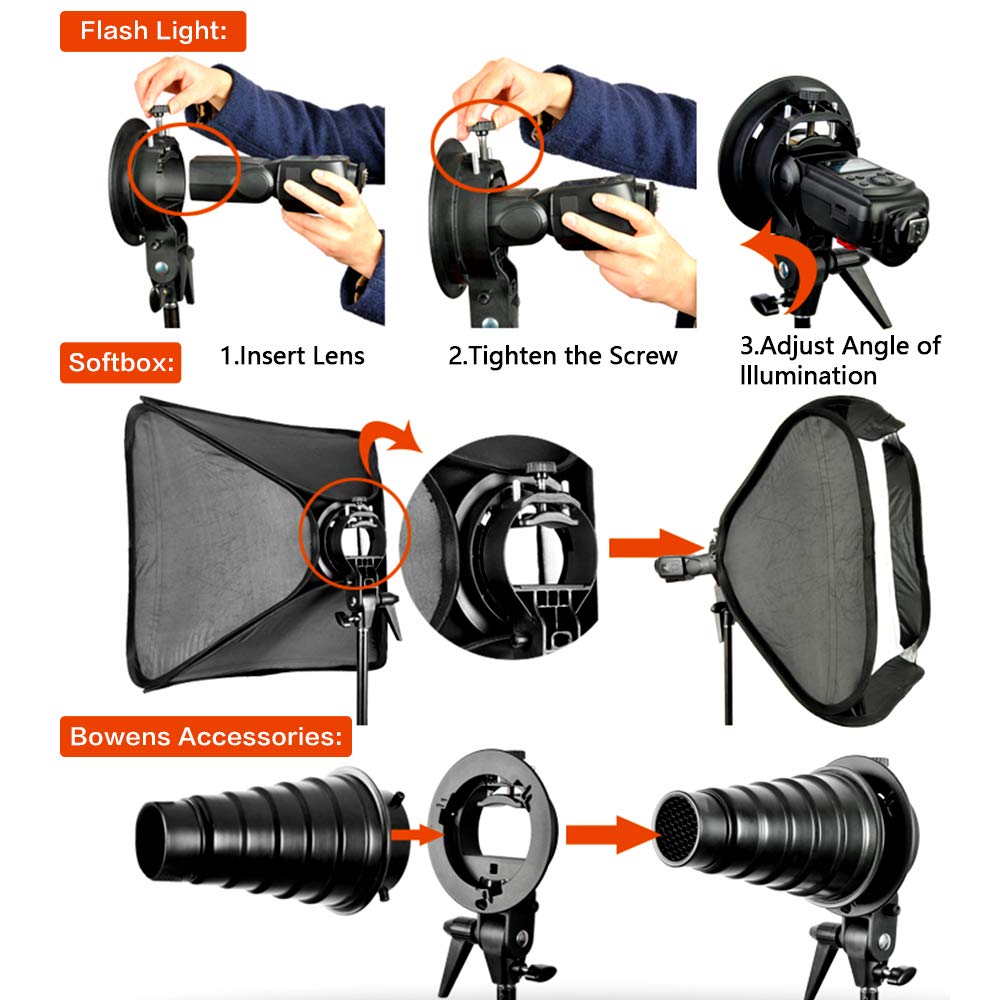 Flash Light:

1.Insert Lens

2.Tighten the Screw

3.Adjust Angle of Illumination

Softbox:

Bowens Accessories: