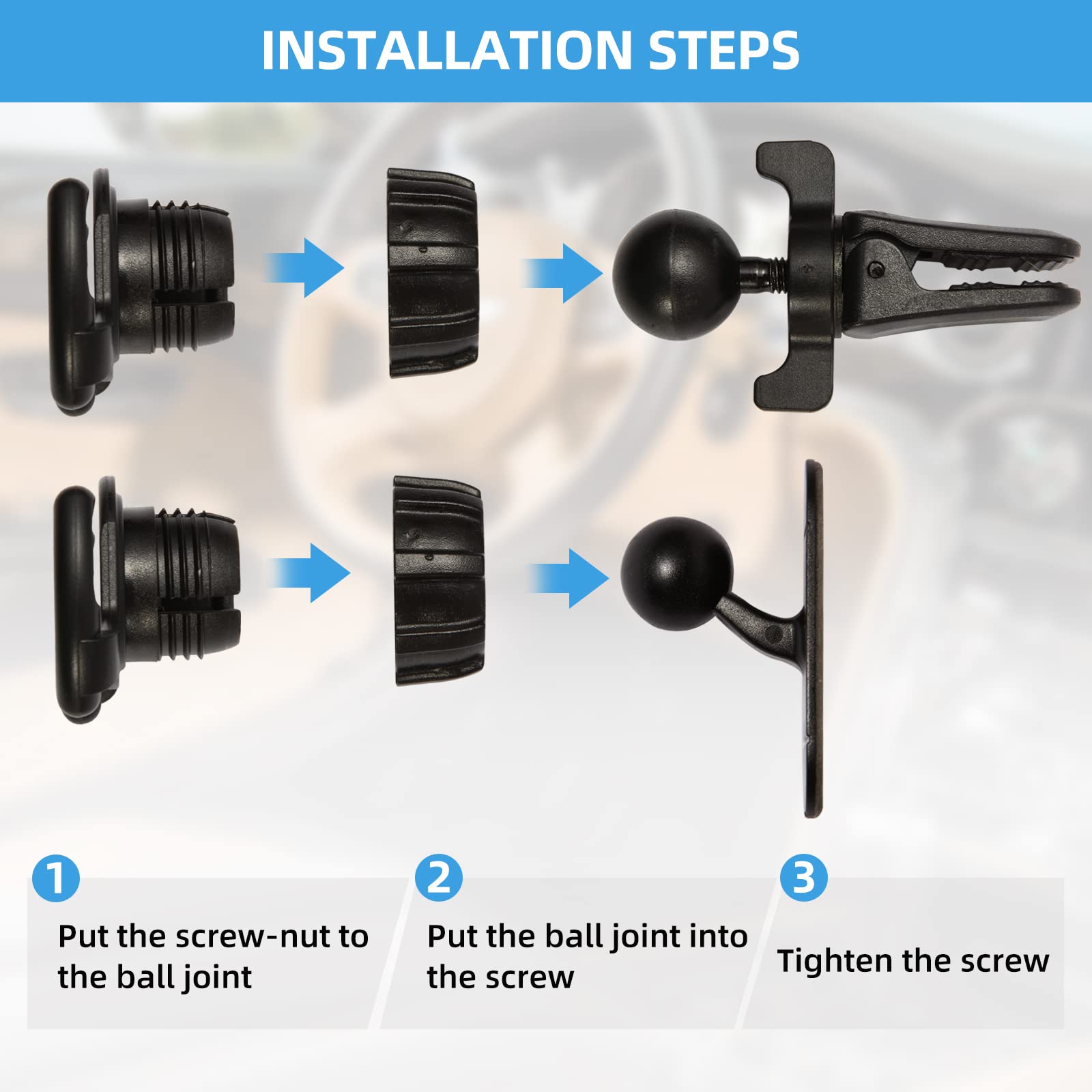 INSTALLATION STEPS

1
Put the screw-nut to the ball joint

2
Put the ball joint into the screw

3
Tighten the screw