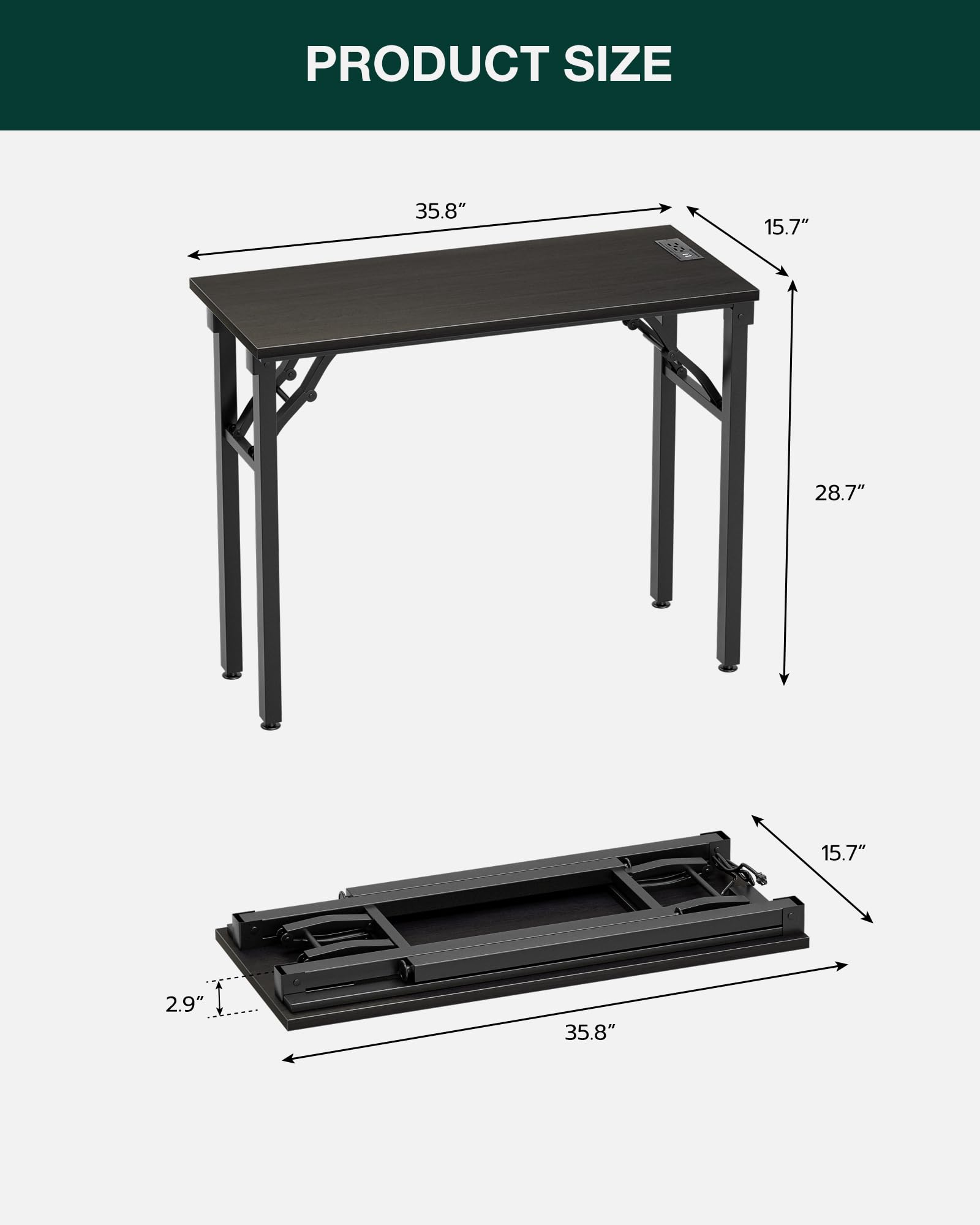 PRODUCT SIZE

35.8”

15.7”

28.7”

15.7”

2.9”

35.8”