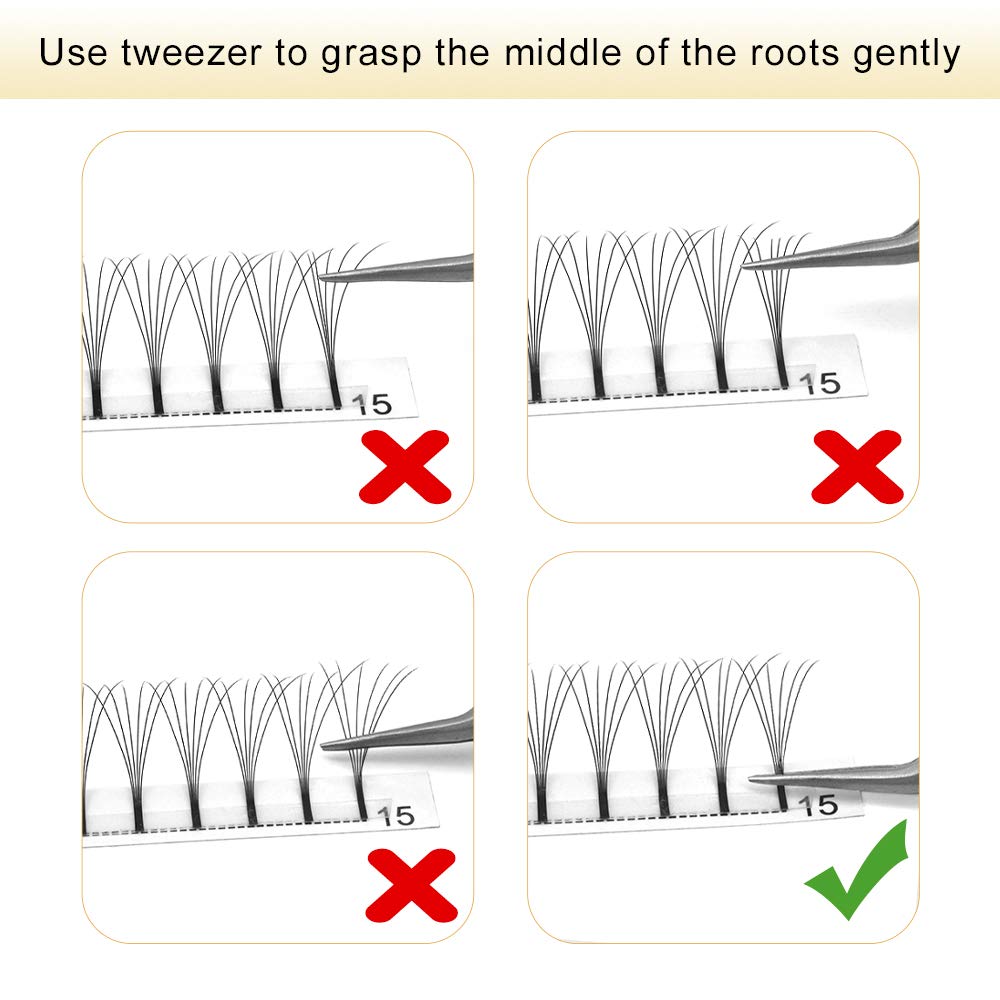 Use tweezer to grasp the middle of the roots gently

15

15

15

15