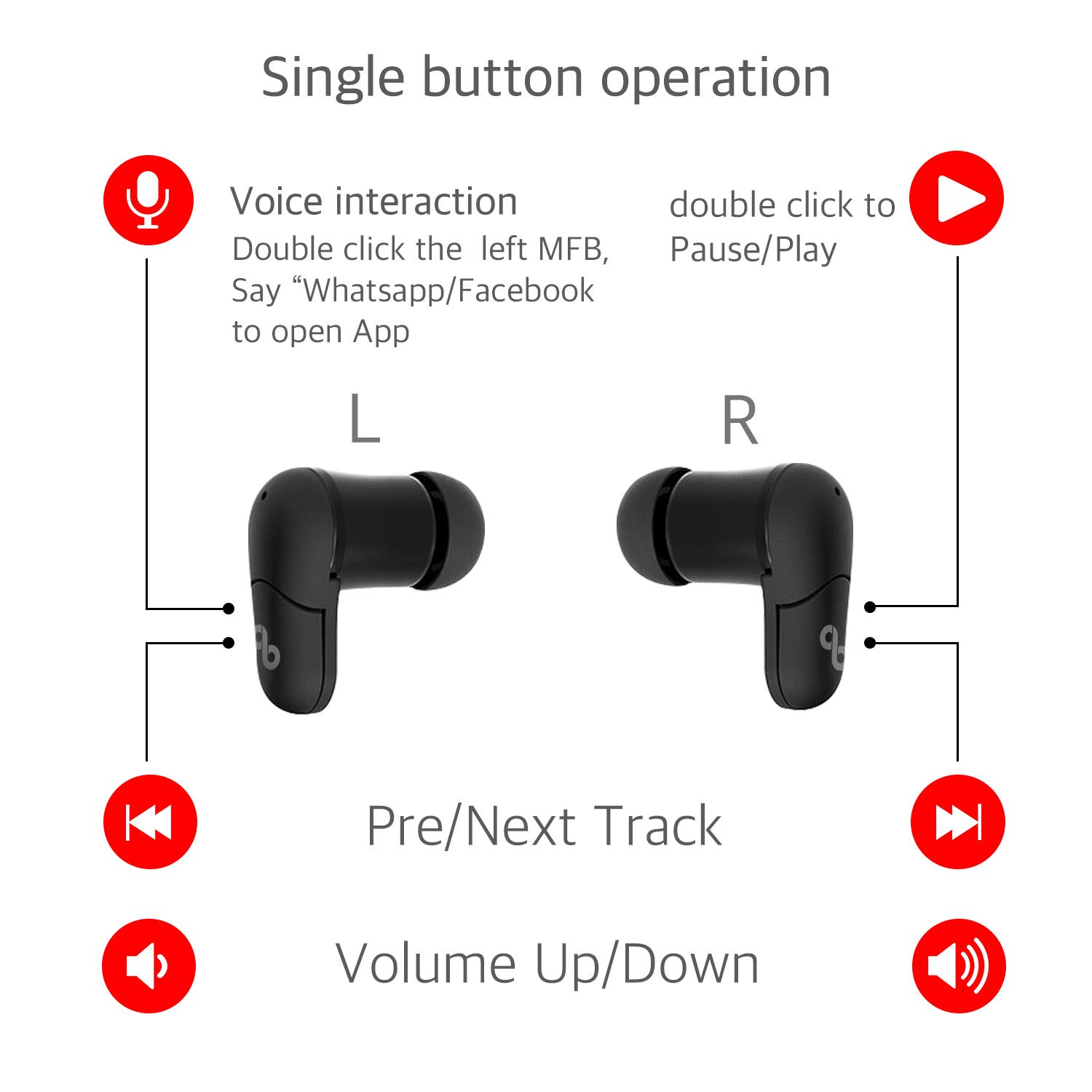 Single button operation

Voice interaction
Double click the left MFB, Say “Whatsapp/Facebook to open App

double click to Pause/Play

L

R

Pre/Next Track

Volume Up/Down