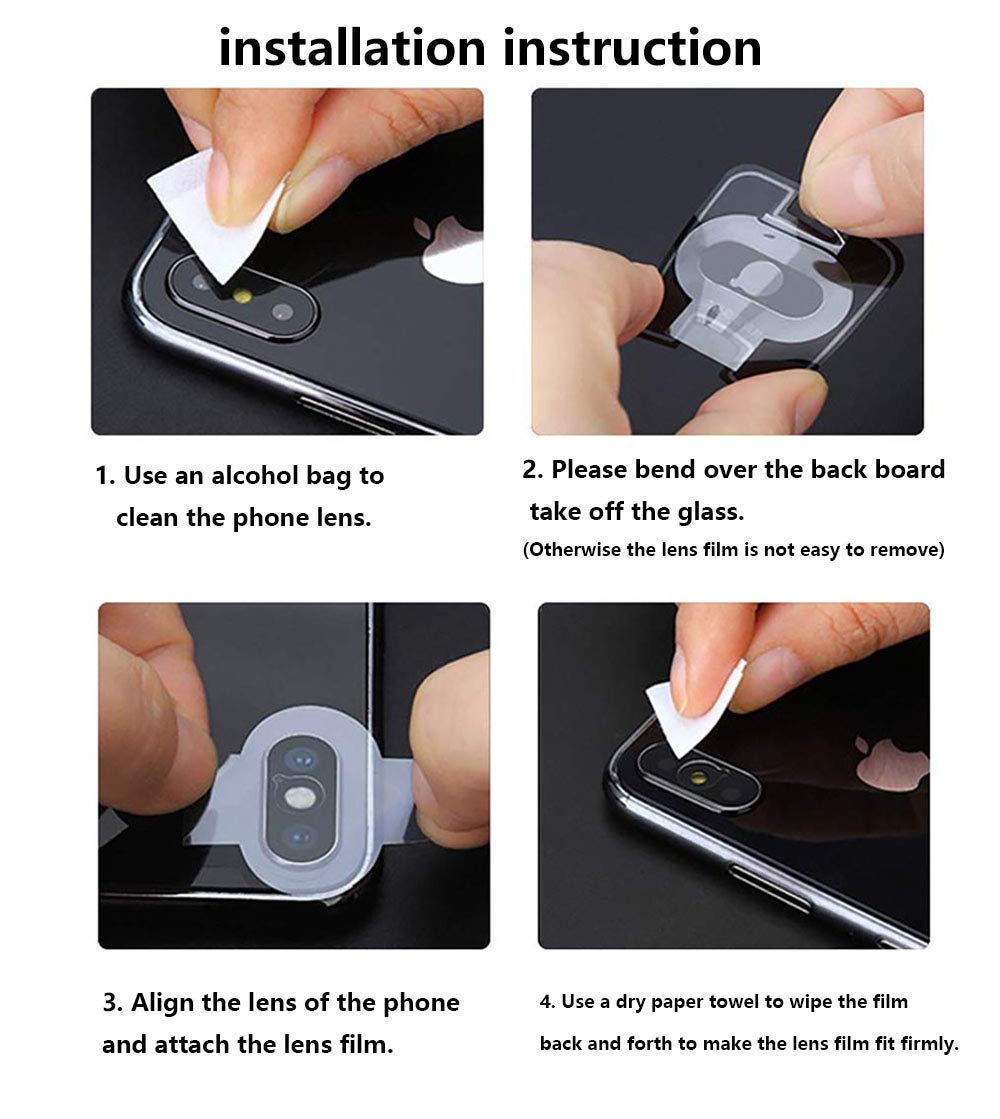 installation instruction

1. Use an alcohol bag to clean the phone lens.

2. Please bend over the back board take off the glass.
(Otherwise the lens film is not easy to remove)

3. Align the lens of the phone and attach the lens film.

4. Use a dry paper towel to wipe the film back and forth to make the lens film fit firmly.