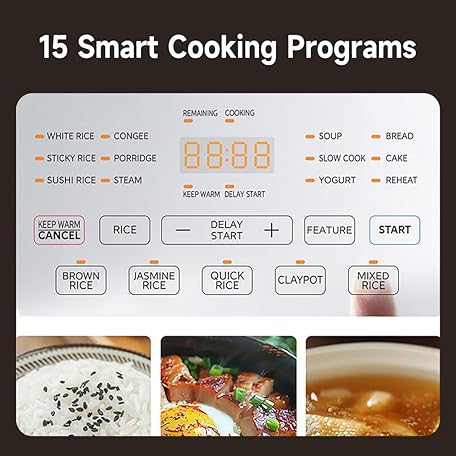 15 Smart Cooking Programs

REMAINING COOKING

WHITE RICE CONGEE
STICKY RICE PORRIDGE
SUSHI RICE STEAM

88:88

SOUP BREAD
SLOW COOK CAKE
YOGURT REHEAT

KEEP WARM DELAY START

KEEP WARM CANCEL

RICE

— DELAY START +

FEATURE

START

BROWN RICE

JASMINE RICE

QUICK RICE

CLAYPOT

MIXED RICE