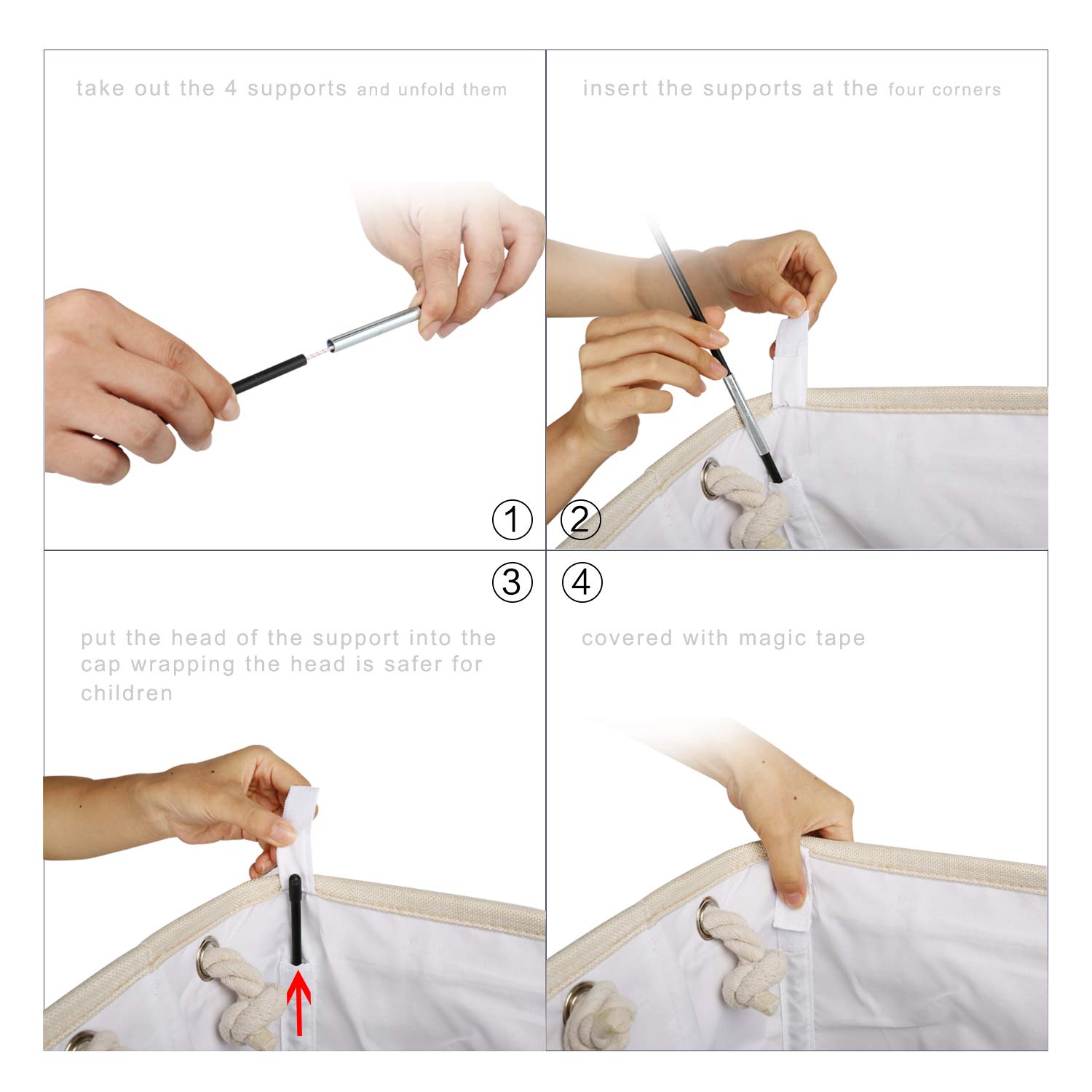 take out the 4 supports and unfold them

①

insert the supports at the four corners

②

③

put the head of the support into the cap wrapping the head is safer for children

④

covered with magic tape