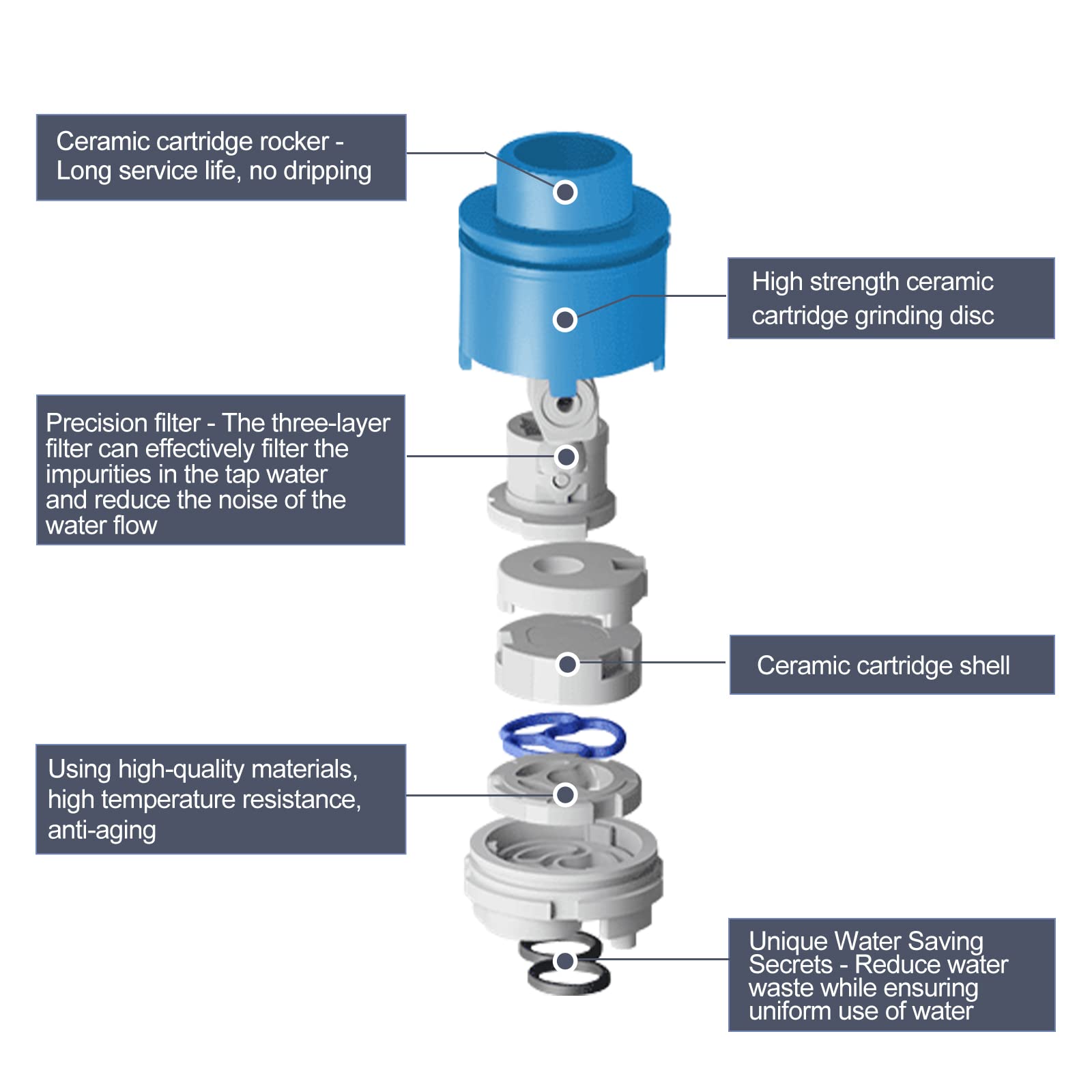 Ceramic cartridge rocker - Long service life, no dripping

High strength ceramic cartridge grinding disc

Precision filter - The three-layer filter can effectively filter the impurities in the tap water and reduce the noise of the water flow

Ceramic cartridge shell

Using high-quality materials, high temperature resistance, anti-aging

Unique Water Saving Secrets - Reduce water waste while ensuring uniform use of water