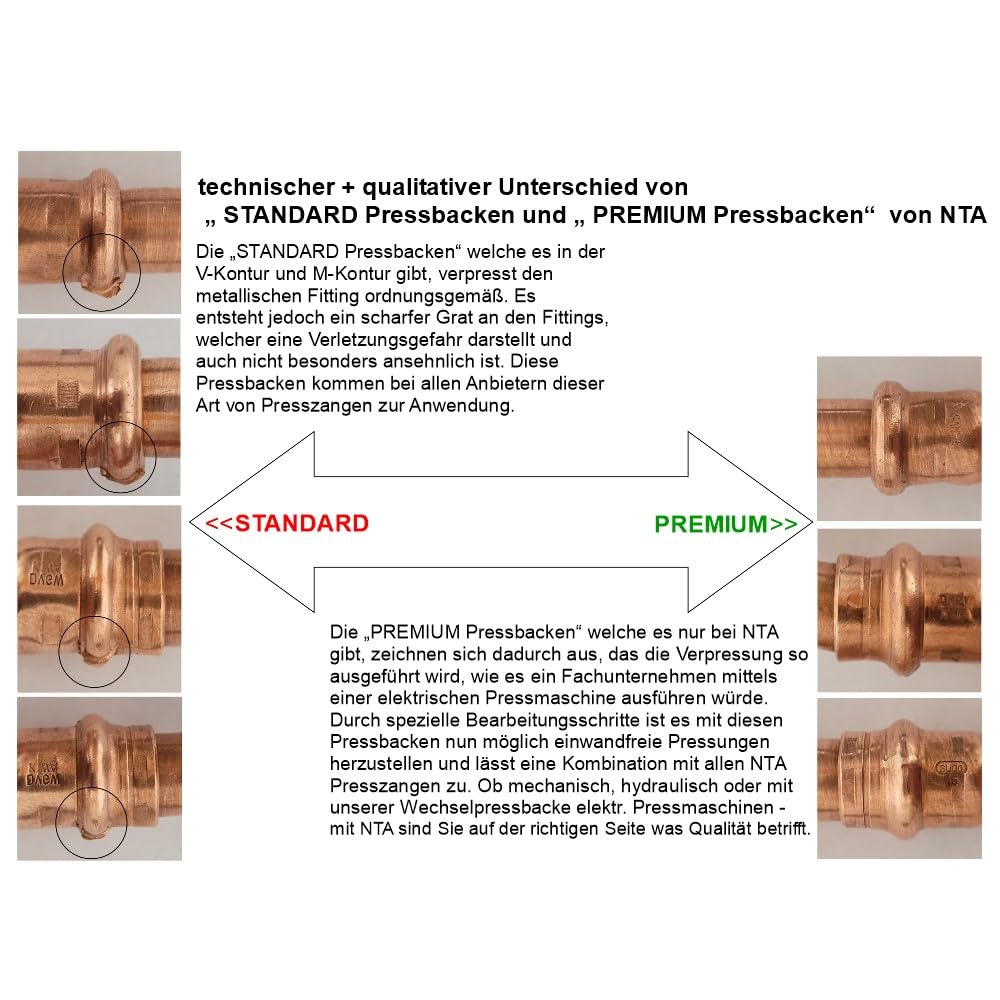 technischer + qualitativer Unterschied von
„ STANDARD Pressbacken und „ PREMIUM Pressbacken“ von NTA

Die „STANDARD Pressbacken“ welche es in der V-Kontur und M-Kontur gibt, verpresst den metallischen Fitting ordnungsgemäß. Es entsteht jedoch ein scharfer Grat an den Fittings, welcher eine Verletzungsgefahr darstellt und auch nicht besonders ansehnlich ist. Diese Pressbacken kommen bei allen Anbietern dieser Art von Presszangen zur Anwendung.

<<STANDARD

PREMIUM>>

Die „PREMIUM Pressbacken“ welche es nur bei NTA gibt, zeichnen sich dadurch aus, das die Verpressung so ausgeführt wird, wie es ein Fachunternehmen mittels einer elektrischen Pressmaschine ausführen würde. Durch spezielle Bearbeitungsschritte ist es mit diesen Pressbacken nun möglich einwandfreie Pressungen herzustellen und lässt eine Kombination mit allen NTA Presszangen zu. Ob mechanisch, hydraulisch oder mit unserer Wechselpressbacke elektr. Pressmaschinen - mit NTA sind Sie auf der richtigen Seite was Qualität betrifft.