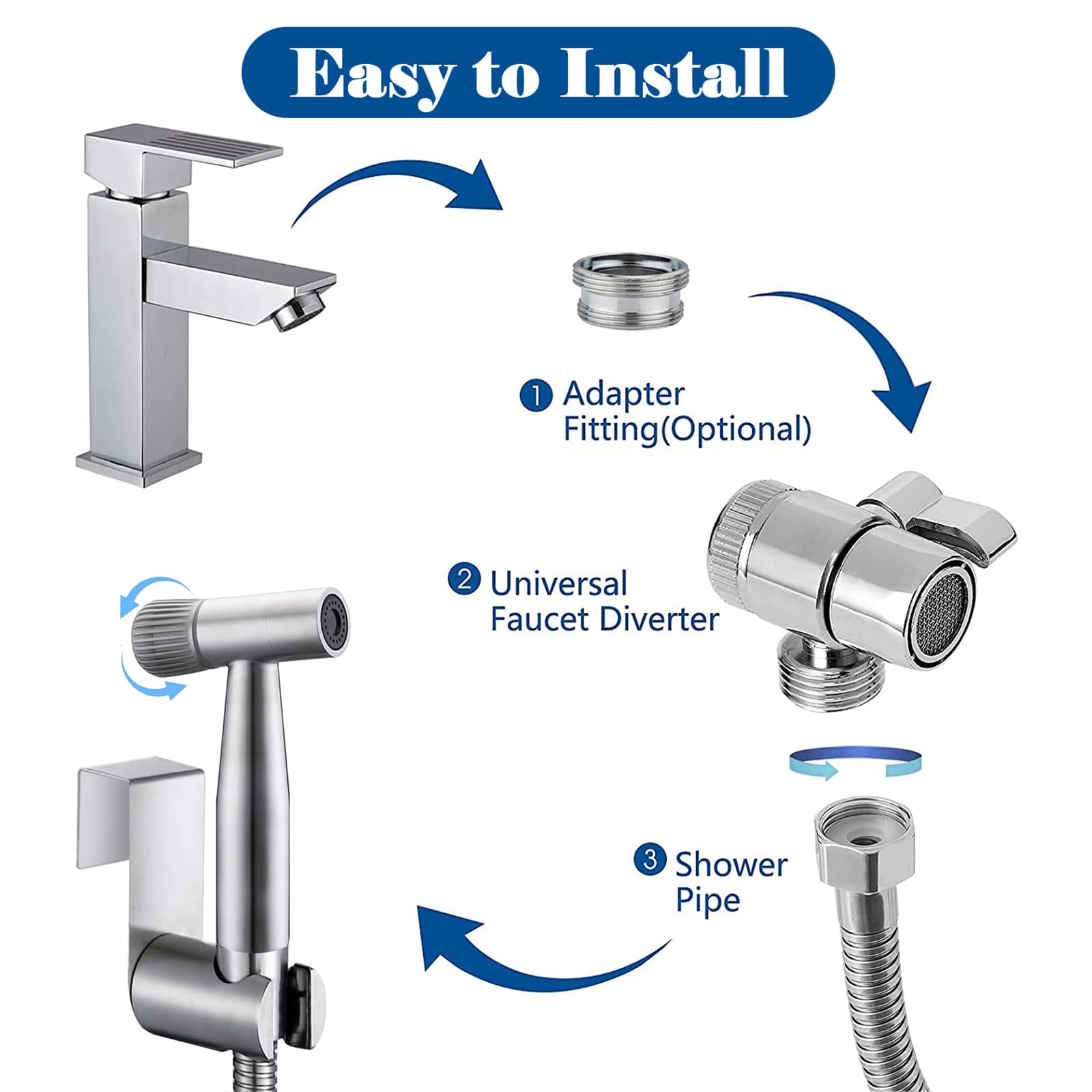 Easy to Install

1 Adapter Fitting(Optional)

2 Universal Faucet Diverter

3 Shower Pipe