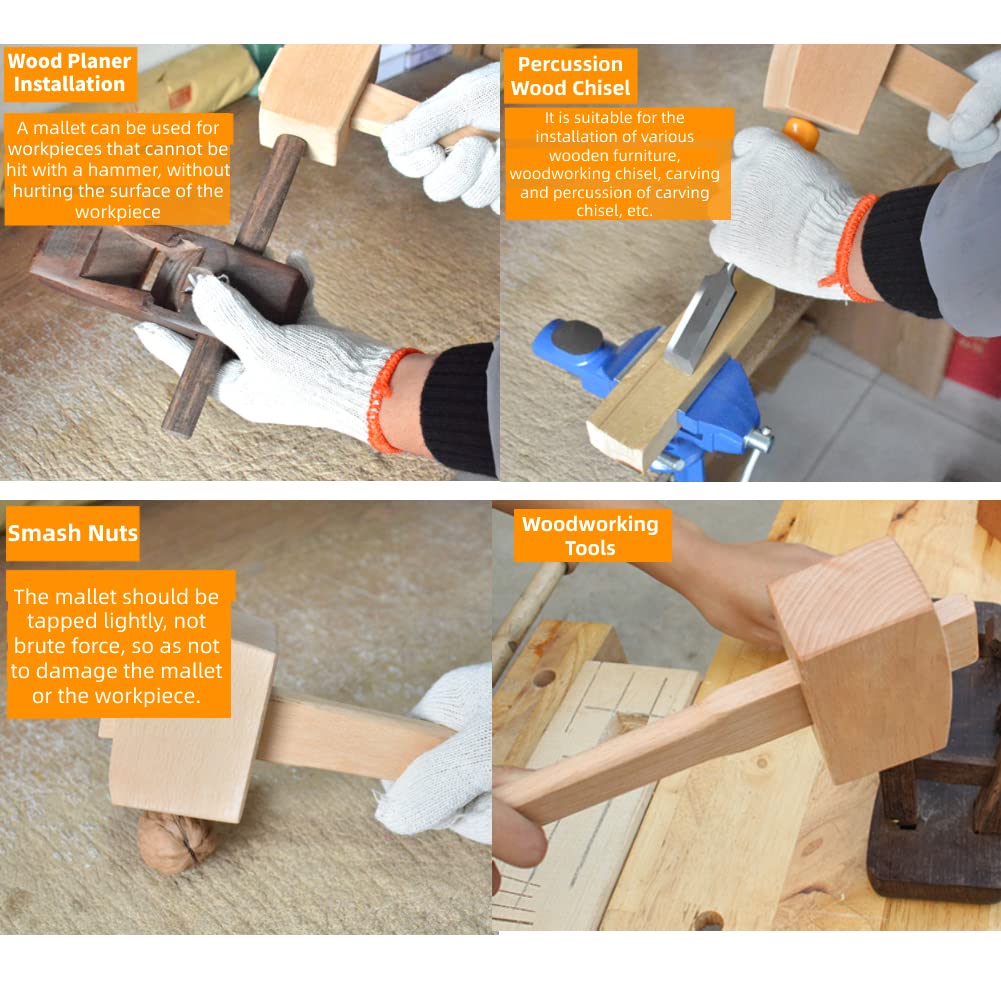 Wood Planer Installation

A mallet can be used for workpieces that cannot be hit with a hammer, without hurting the surface of the workpiece

Percussion Wood Chisel

It is suitable for the installation of various wooden furniture, woodworking chisel, carving and percussion of carving chisel, etc.

Smash Nuts

The mallet should be tapped lightly, not brute force, so as not to damage the mallet or the workpiece.

Woodworking Tools