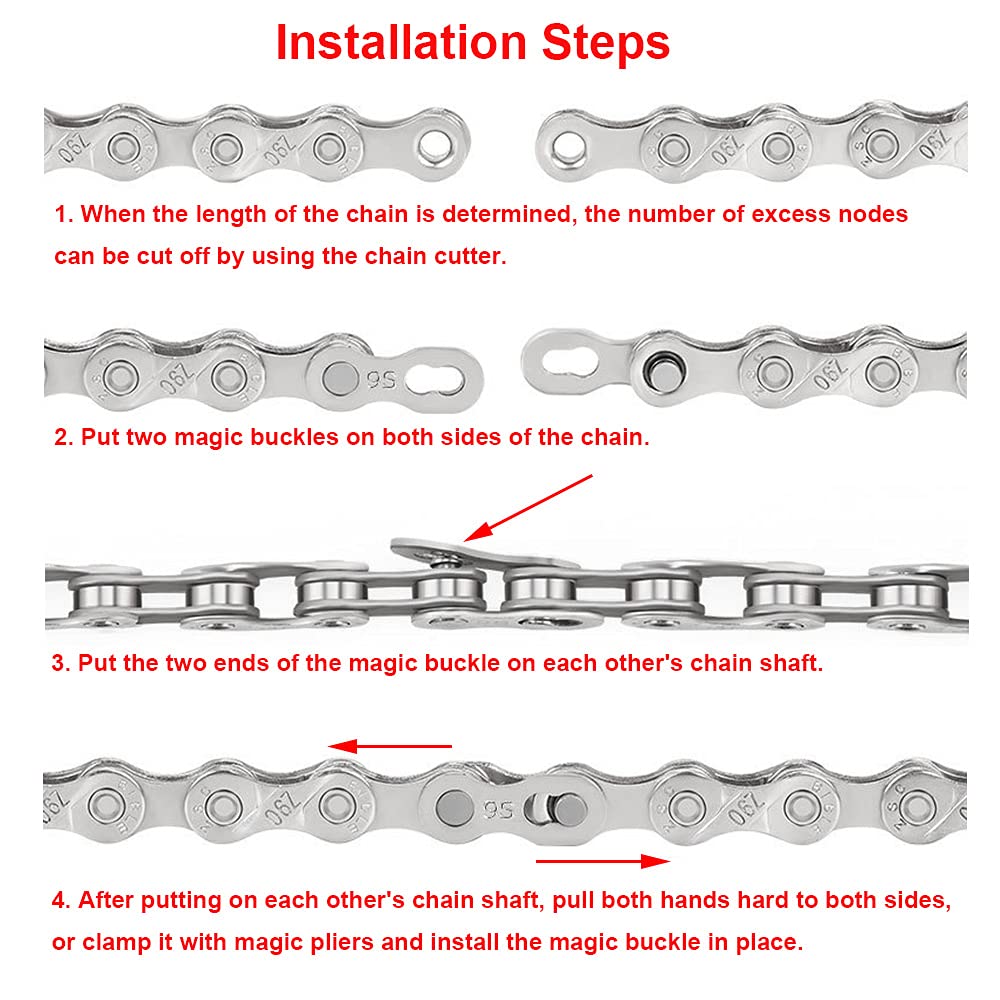 Installation Steps

1. When the length of the chain is determined, the number of excess nodes can be cut off by using the chain cutter.

2. Put two magic buckles on both sides of the chain.

3. Put the two ends of the magic buckle on each other's chain shaft.

4. After putting on each other's chain shaft, pull both hands hard to both sides, or clamp it with magic pliers and install the magic buckle in place.