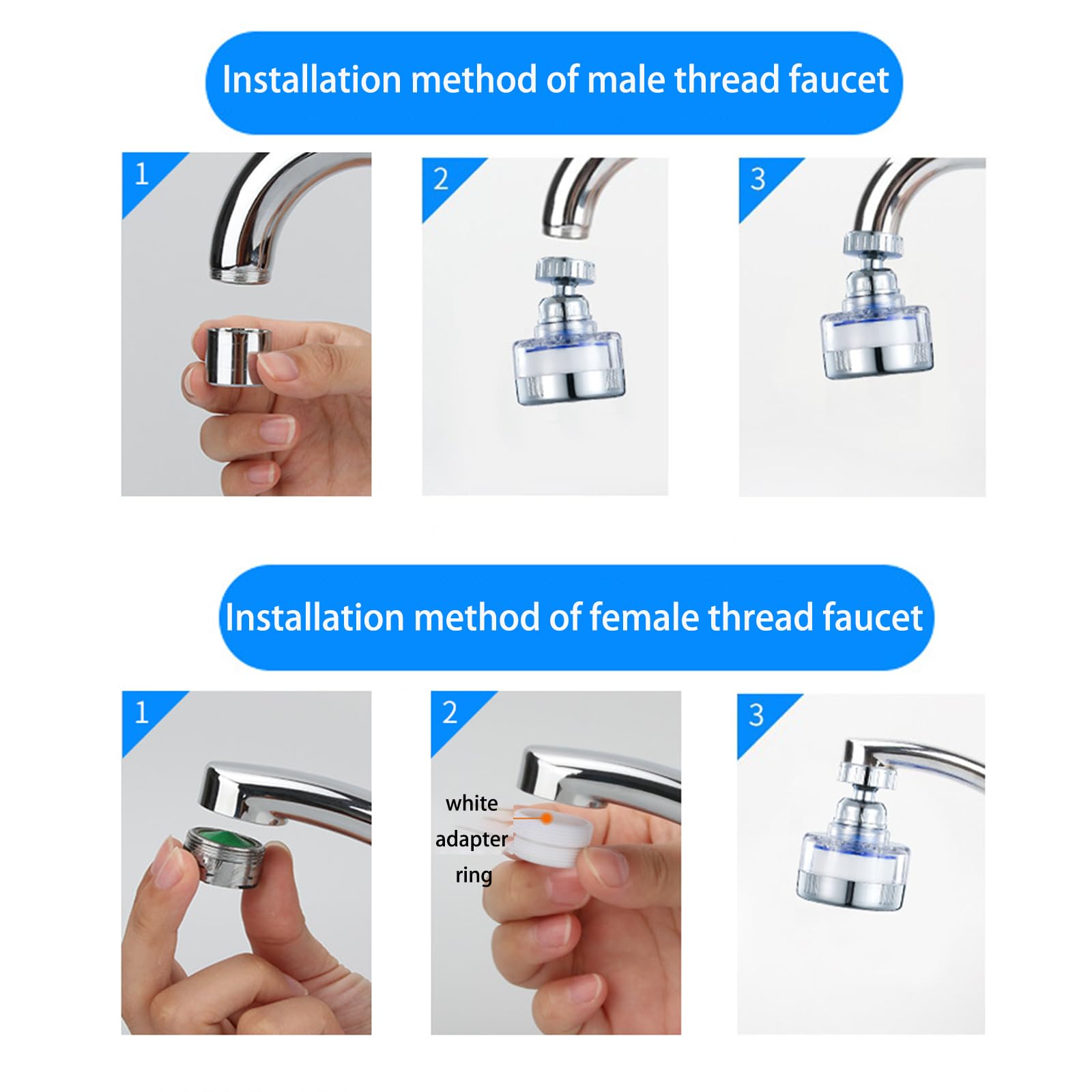 Installation method of male thread faucet

1

2

3

Installation method of female thread faucet

1

2

white adapter ring

3