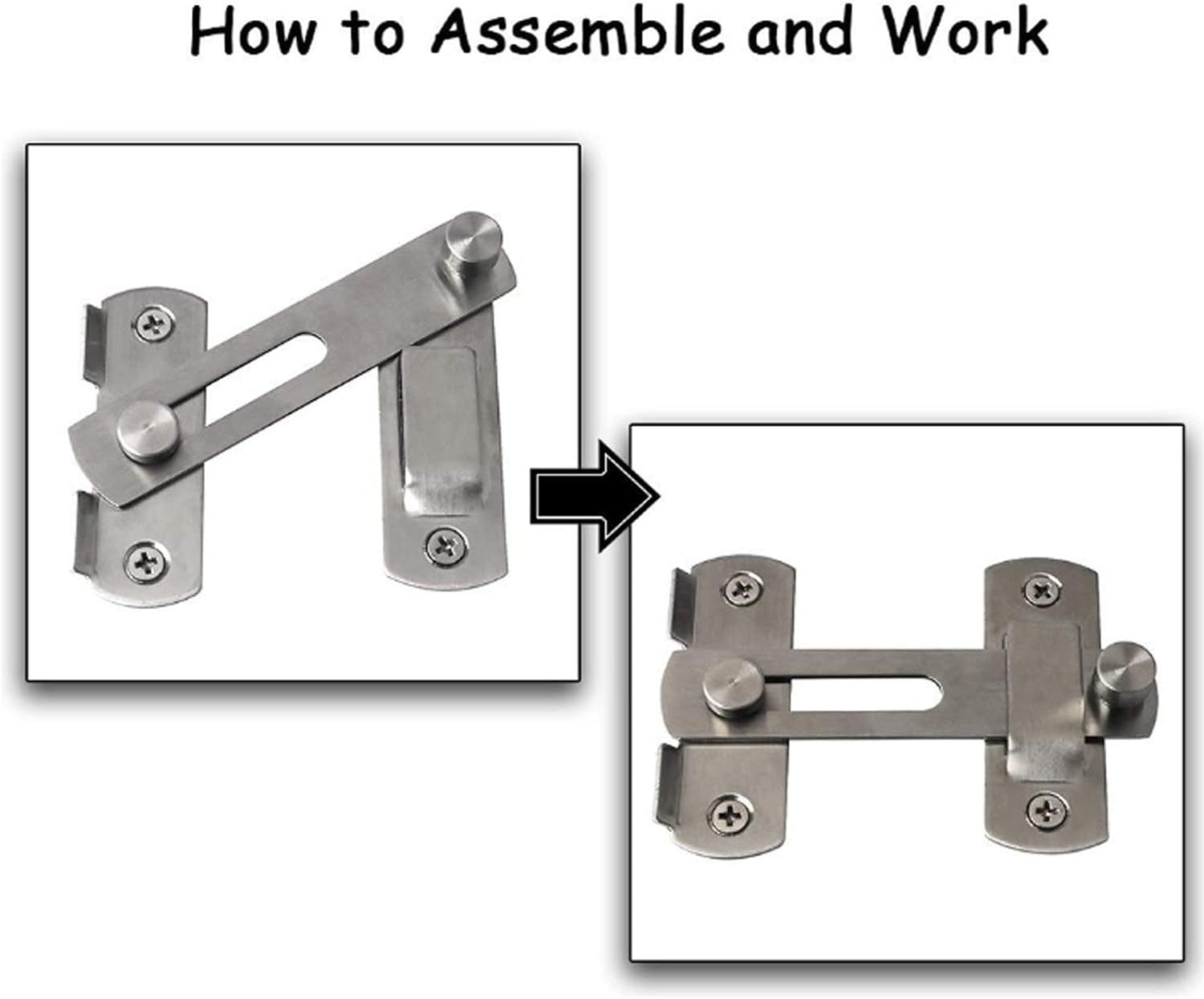 How to Assemble and Work