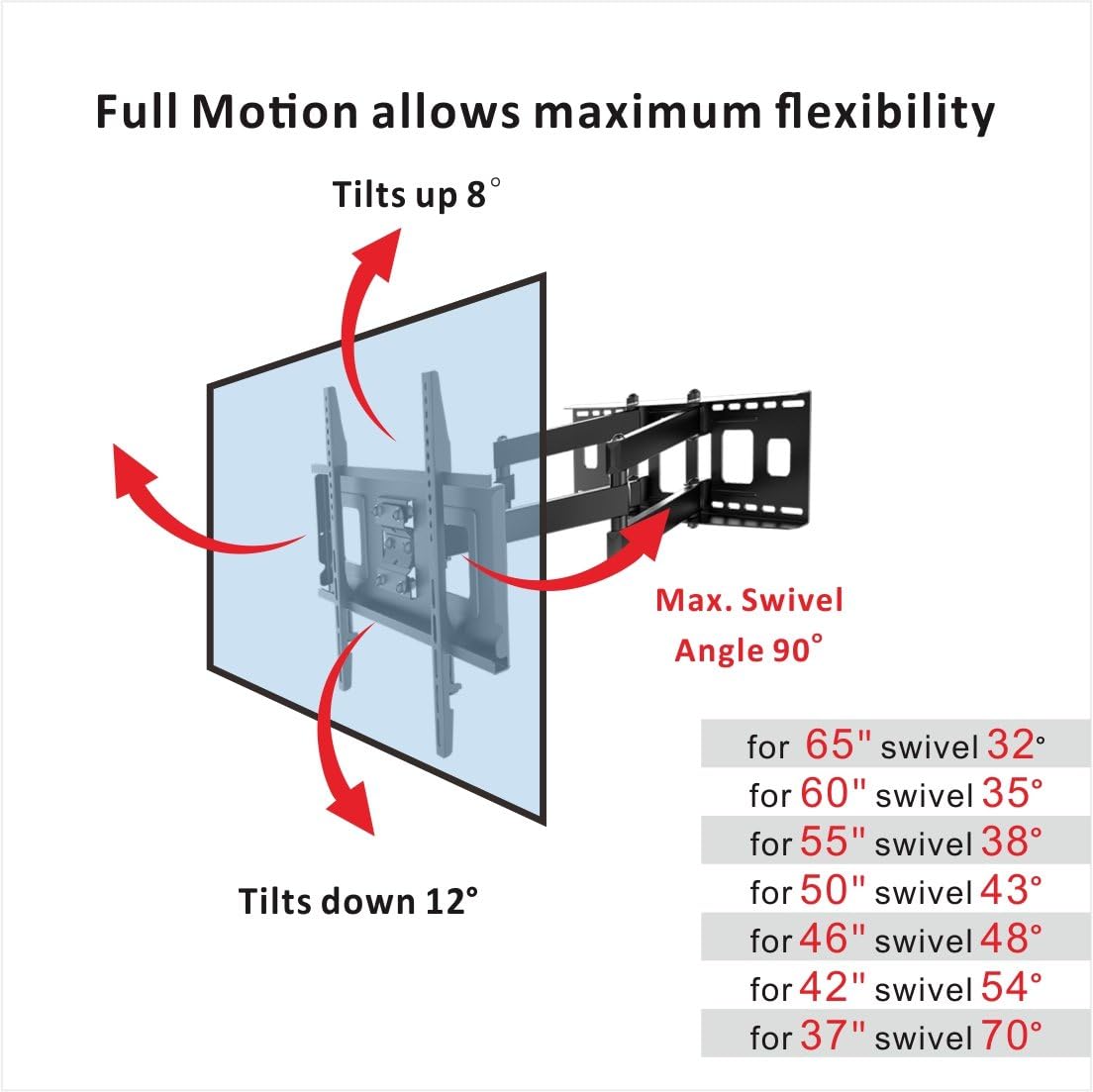 Full Motion allows maximum flexibility

Tilts up 8°

Max. Swivel Angle 90°

Tilts down 12°

for 65" swivel 32°
for 60" swivel 35°
for 55" swivel 38°
for 50" swivel 43°
for 46" swivel 48°
for 42" swivel 54°
for 37" swivel 70°