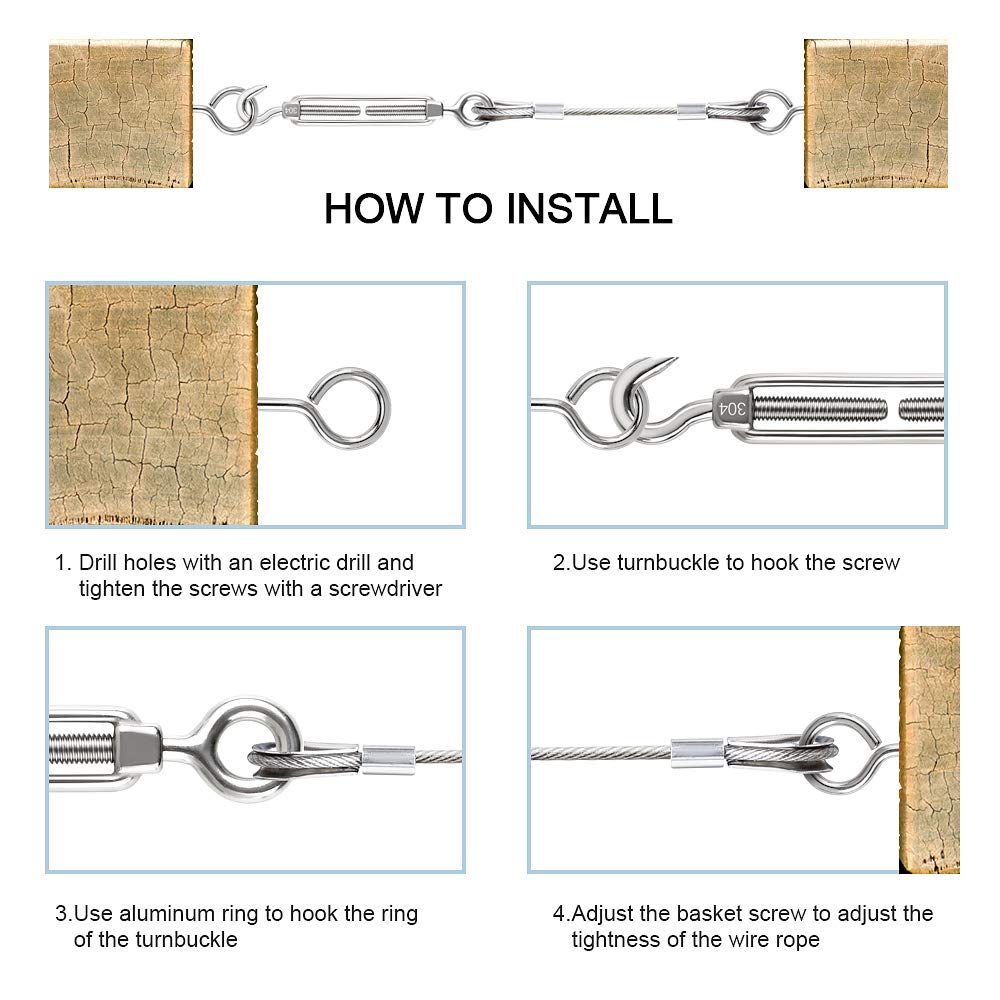 HOW TO INSTALL

304

1. Drill holes with an electric drill and tighten the screws with a screwdriver

2.Use turnbuckle to hook the screw

3.Use aluminum ring to hook the ring of the turnbuckle

4.Adjust the basket screw to adjust the tightness of the wire rope