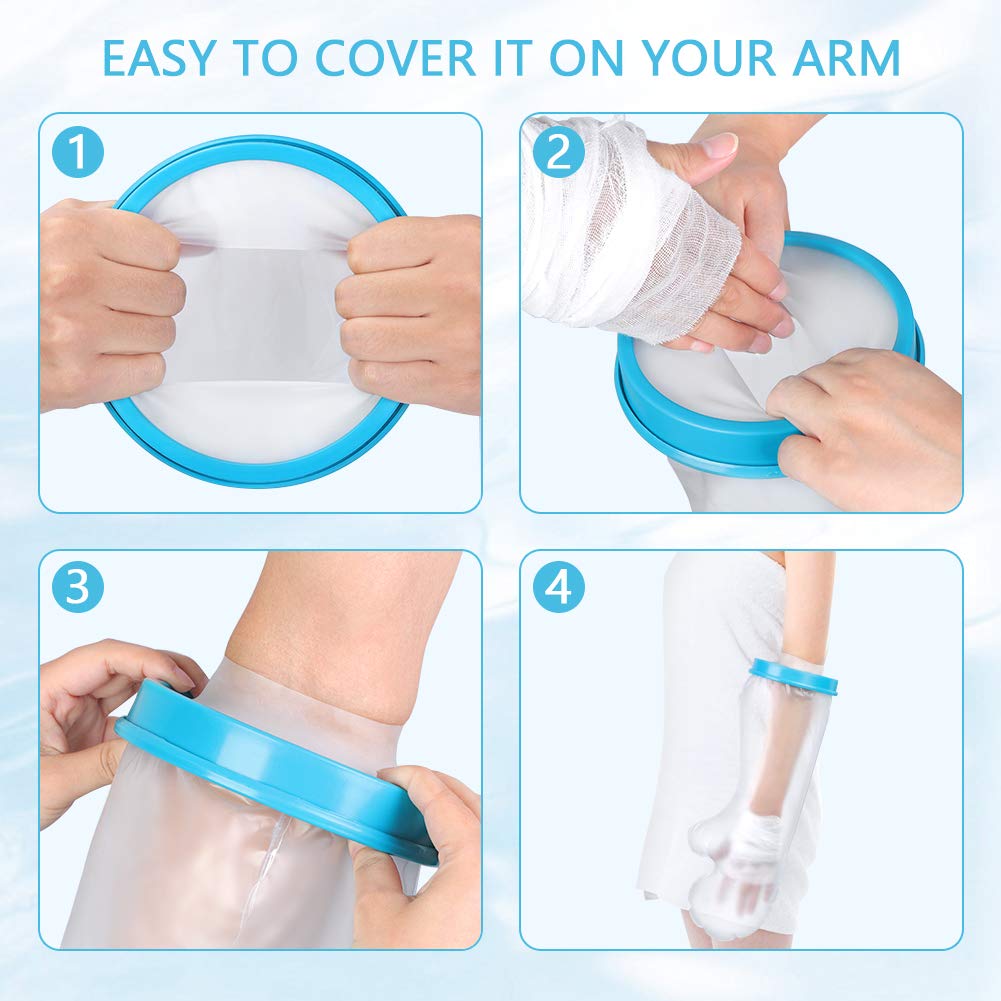 EASY TO COVER IT ON YOUR ARM

1

2

3

4