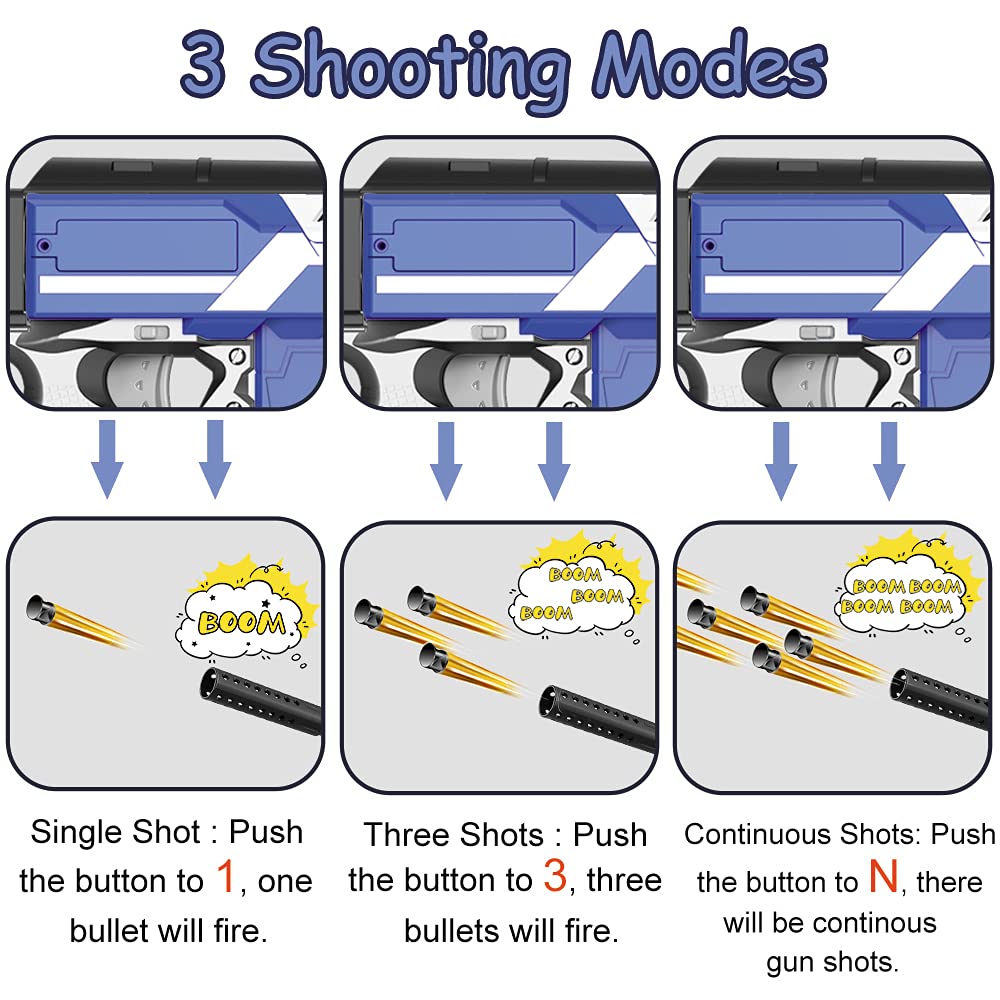 3 Shooting Modes

BOOM

BOOM
BOOM
BOOM

BOOM BOOM
BOOM BOOM

Single Shot : Push the button to 1, one bullet will fire.

Three Shots : Push the button to 3, three bullets will fire.

Continuous Shots: Push the button to N, there will be continous gun shots.