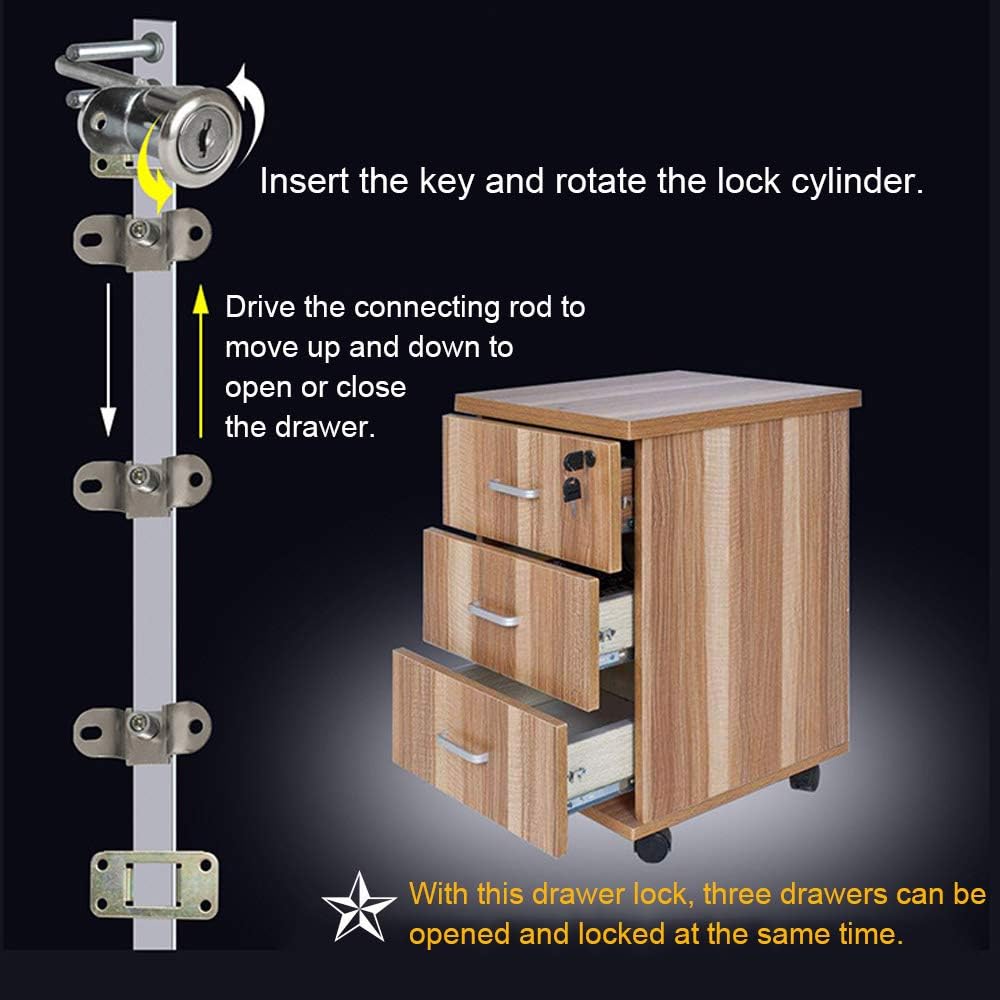 Insert the key and rotate the lock cylinder.

Drive the connecting rod to move up and down to open or close the drawer.

With this drawer lock, three drawers can be opened and locked at the same time.