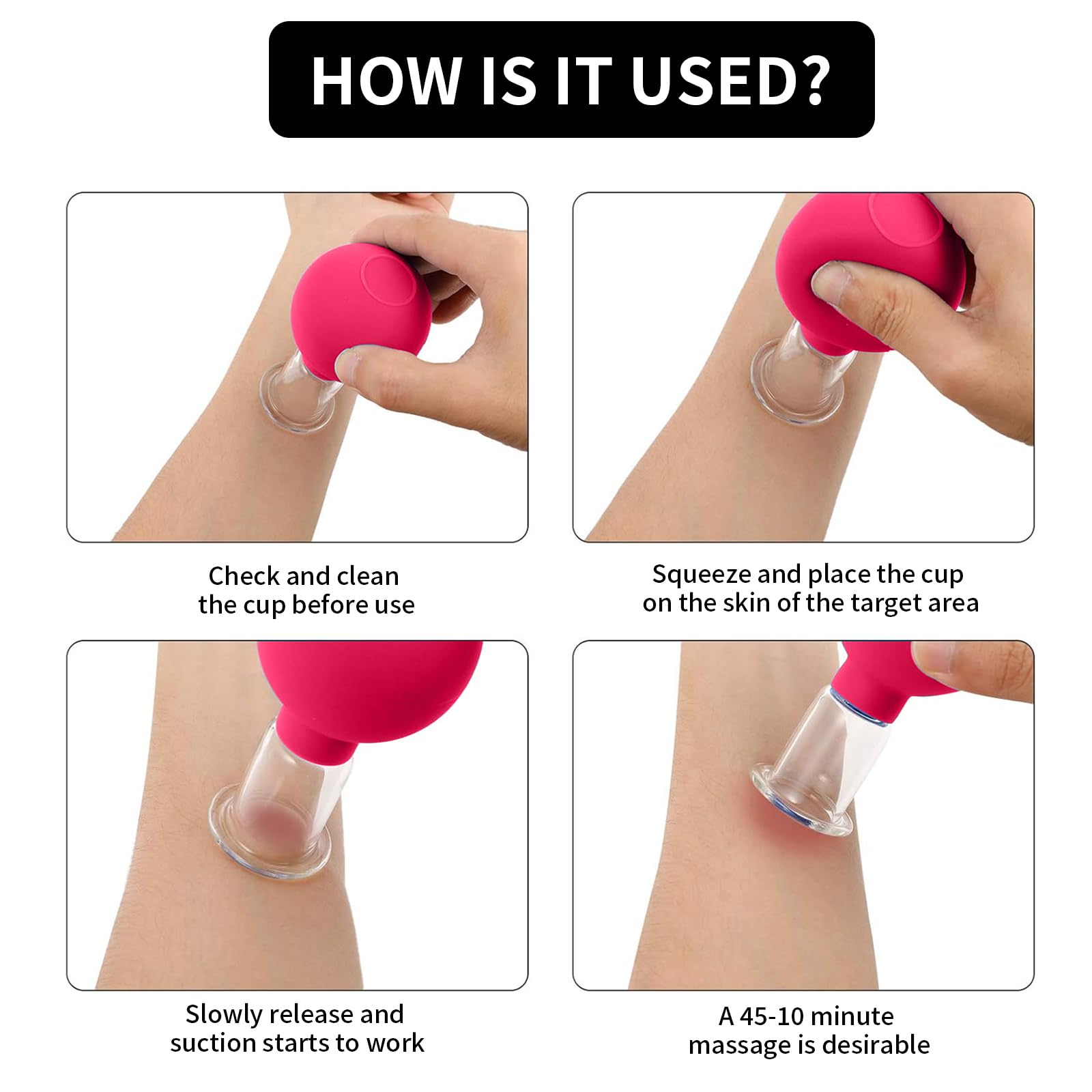 HOW IS IT USED?

Check and clean the cup before use

Squeeze and place the cup on the skin of the target area

Slowly release and suction starts to work

A 45-10 minute massage is desirable